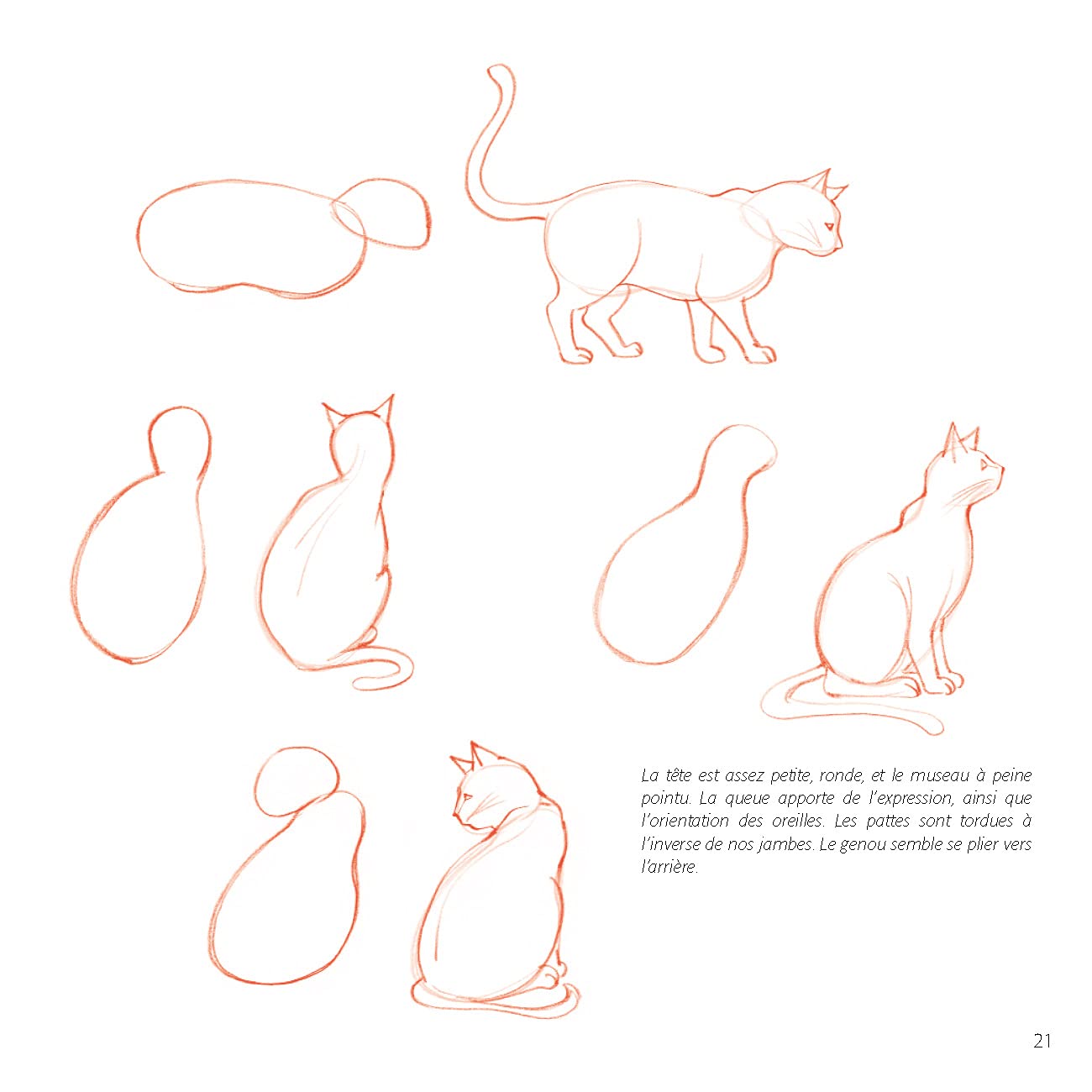 La tête est assez petite, ronde, et le museau à peine pointu. La queue apporte de l'expression, ainsi que l'orientation des oreilles. Les pattes sont tordues à l'inverse de nos jambes. Le genou semble se plier vers l'arrière.

21