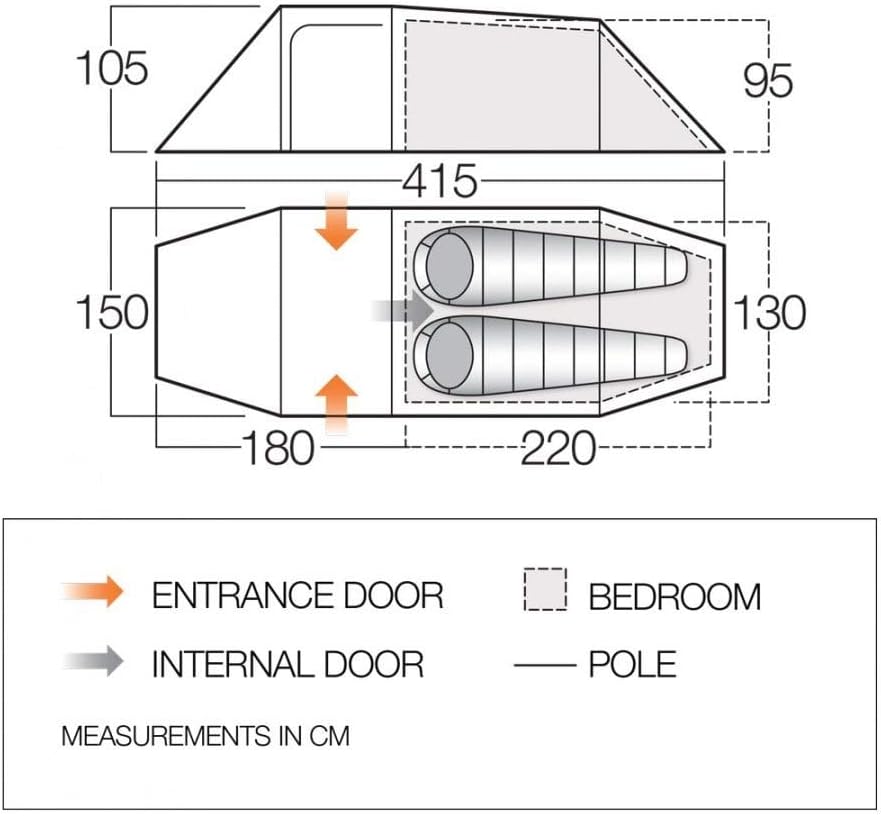 105

95

415

150

130

180

220

ENTRANCE DOOR

BEDROOM

INTERNAL DOOR

POLE

MEASUREMENTS IN CM