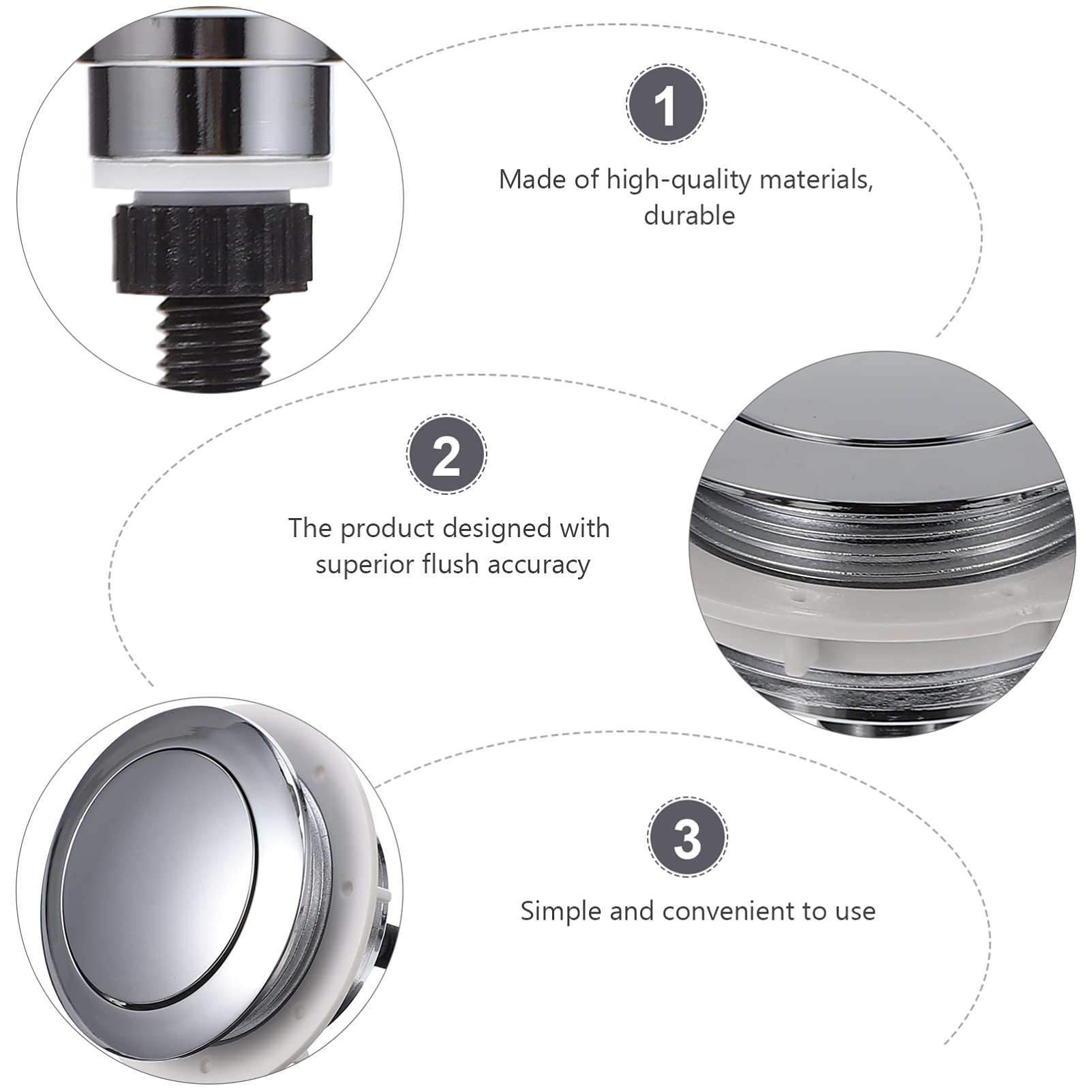 1

Made of high-quality materials, durable

2

The product designed with superior flush accuracy

3

Simple and convenient to use