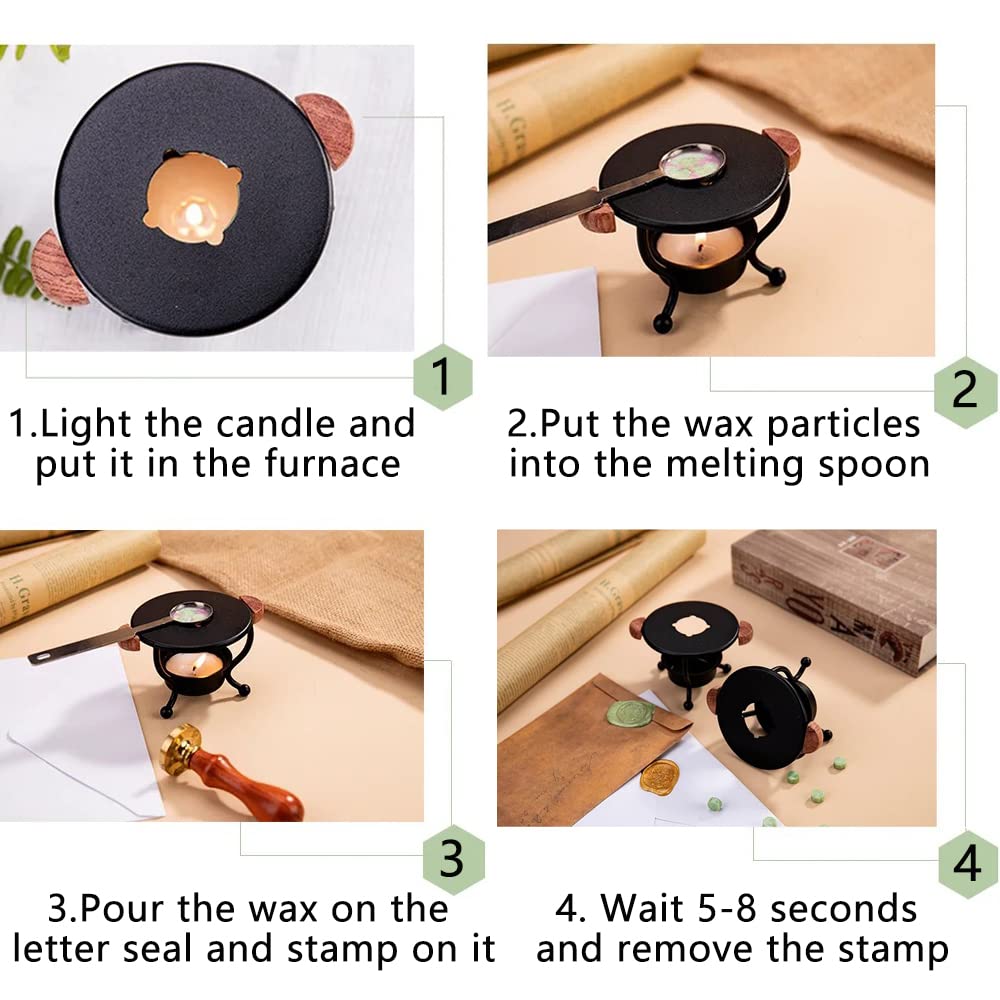 1

1.Light the candle and put it in the furnace

2

2.Put the wax particles into the melting spoon

3

3.Pour the wax on the letter seal and stamp on it

4

4. Wait 5-8 seconds and remove the stamp