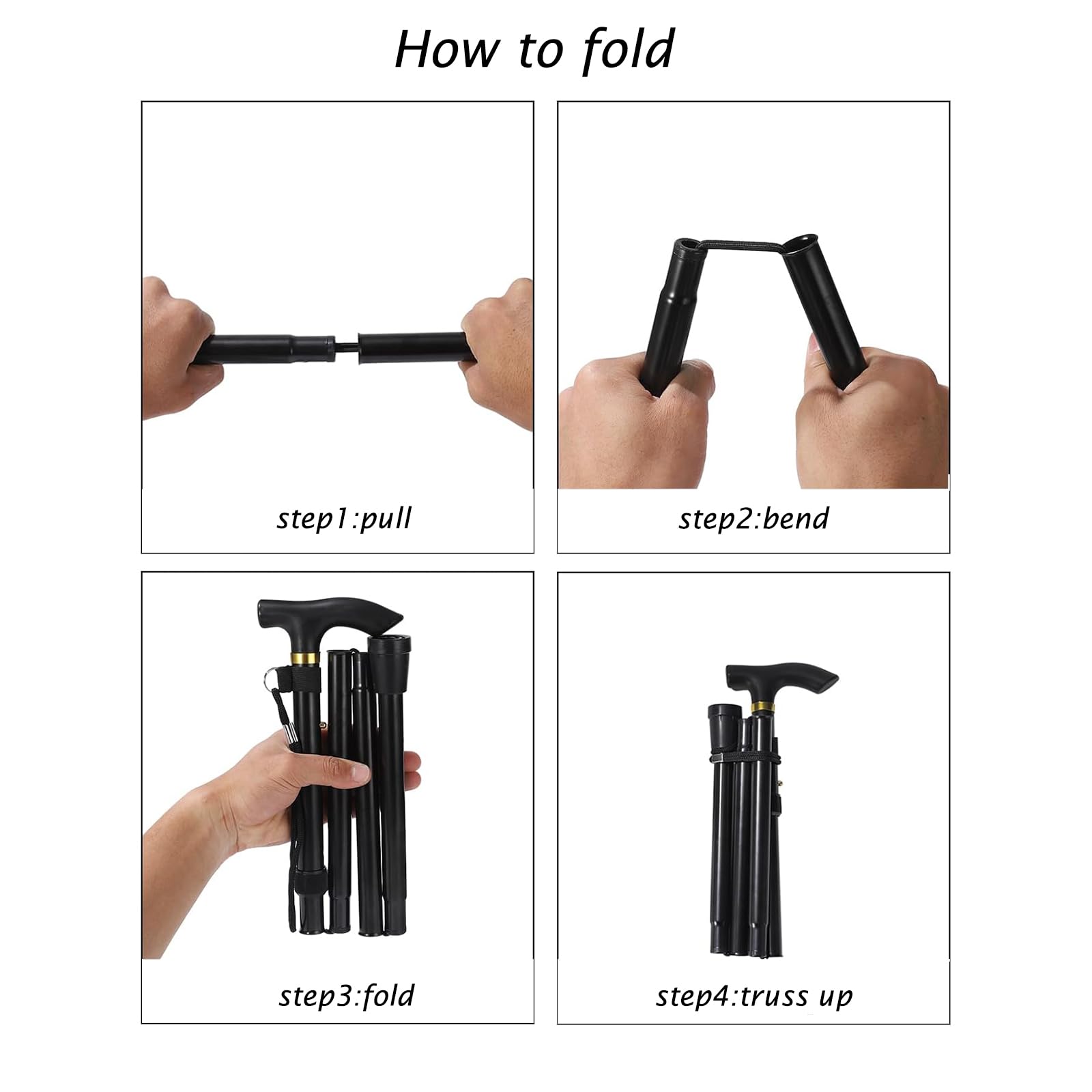 How to fold

step1:pull

step2:bend

step3:fold

step4:truss up