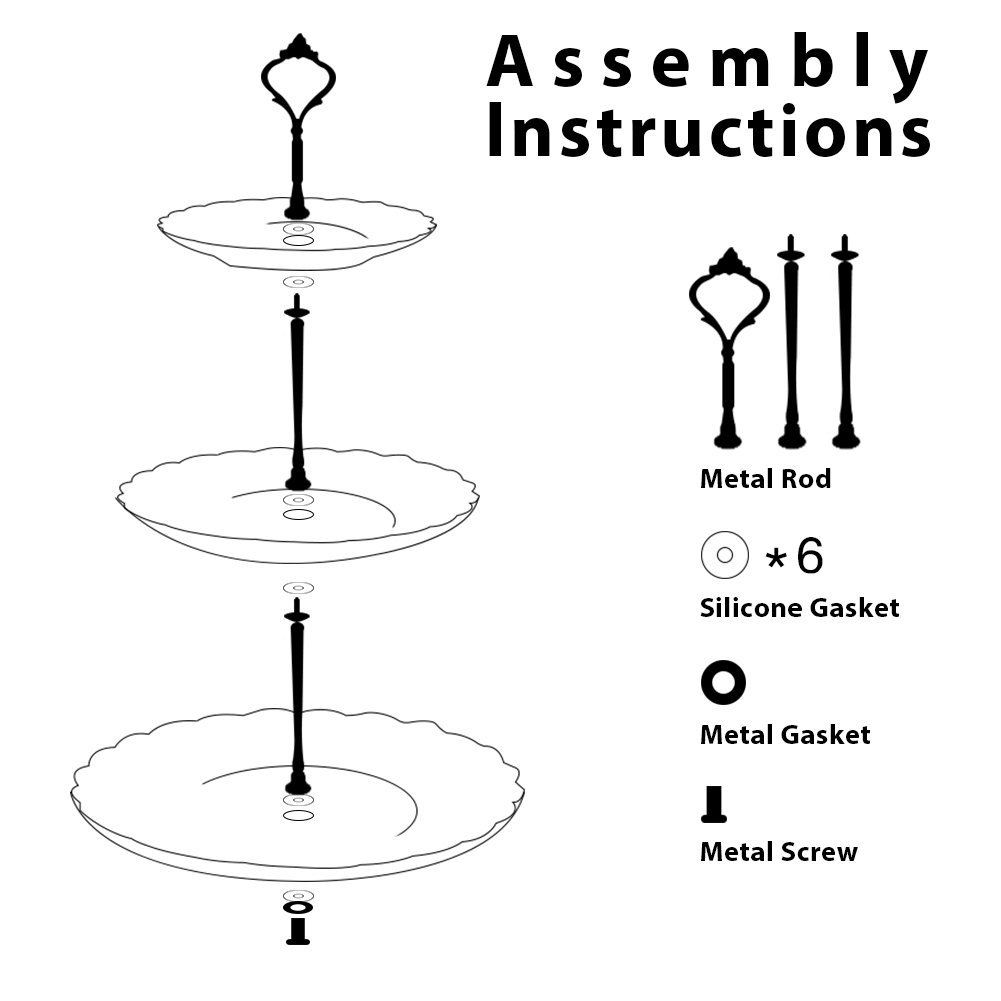 Assembly Instructions

Metal Rod

*6

Silicone Gasket

Metal Gasket

Metal Screw