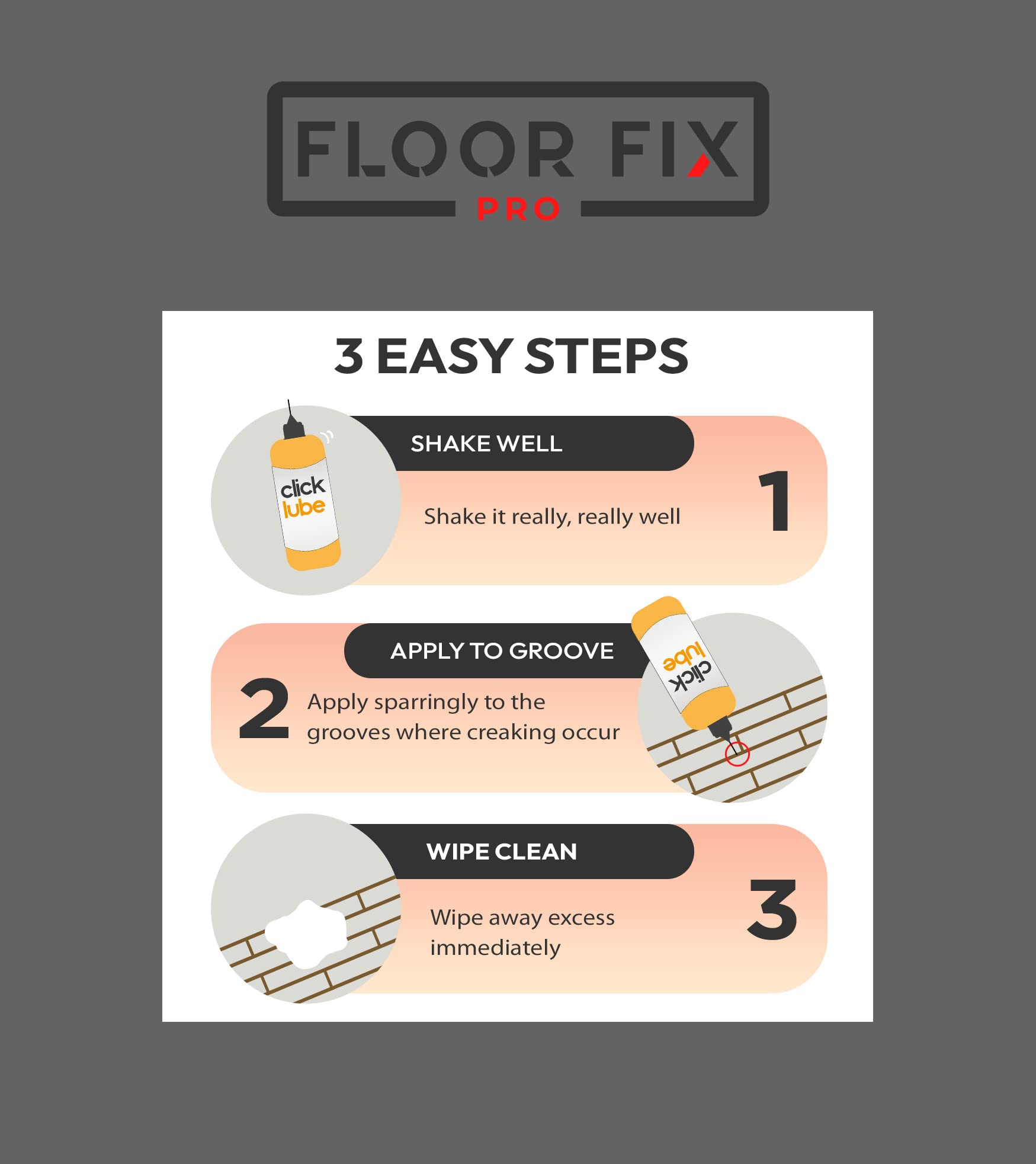 FLOOR FIX
PRO

3 EASY STEPS

click lube

SHAKE WELL

Shake it really, really well

1

APPLY TO GROOVE

2

Apply sparringly to the grooves where creaking occur

click lube

WIPE CLEAN

Wipe away excess immediately

3