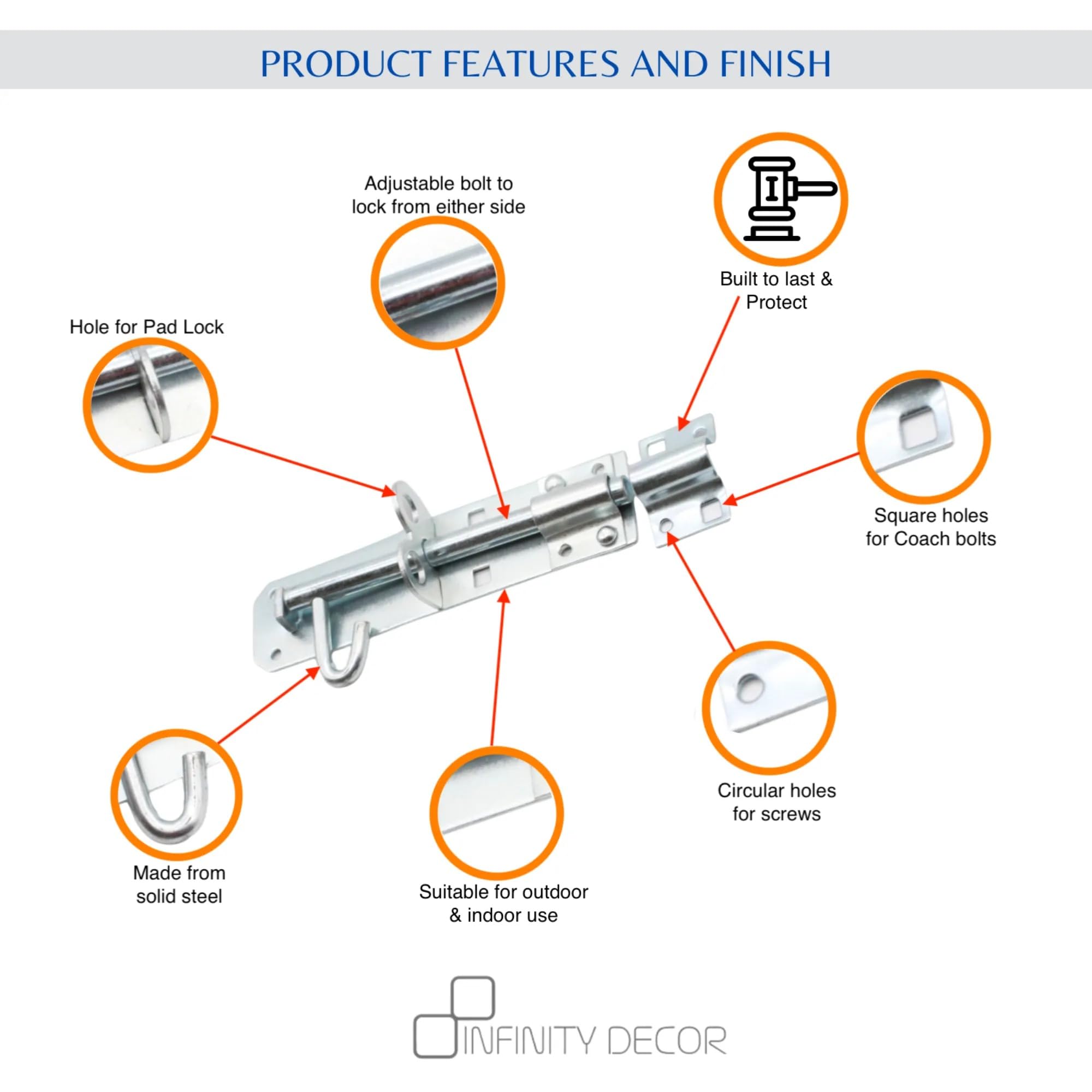 PRODUCT FEATURES AND FINISH

Adjustable bolt to lock from either side

Built to last & Protect

Hole for Pad Lock

Square holes for Coach bolts

Circular holes for screws

Made from solid steel

Suitable for outdoor & indoor use

INFINITY DECOR