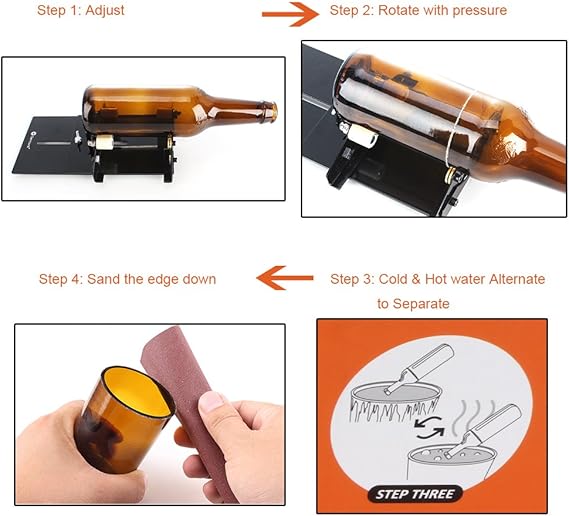 Step 1: Adjust

Step 2: Rotate with pressure

Step 4: Sand the edge down

Step 3: Cold & Hot water Alternate to Separate

STEP THREE