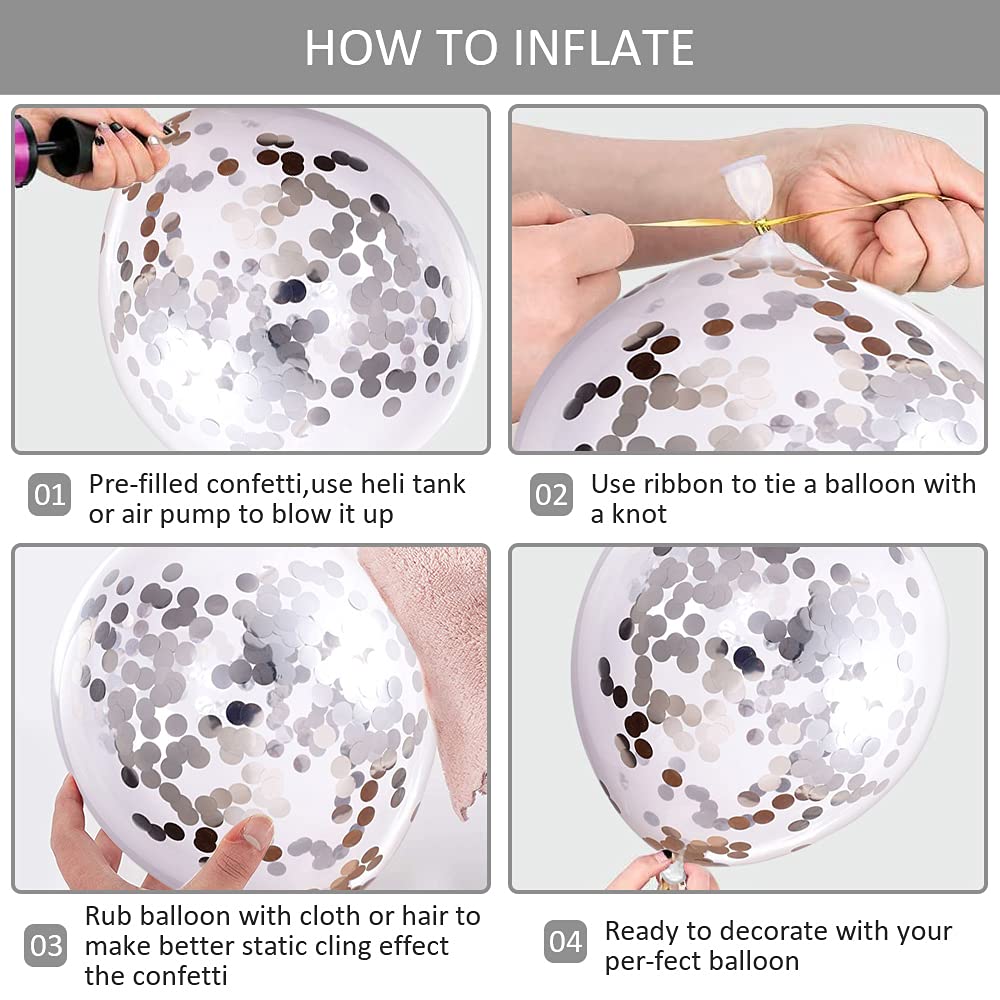 HOW TO INFLATE

01 Pre-filled confetti,use heli tank or air pump to blow it up

02 Use ribbon to tie a balloon with a knot

03 Rub balloon with cloth or hair to make better static cling effect the confetti

04 Ready to decorate with your per-fect balloon