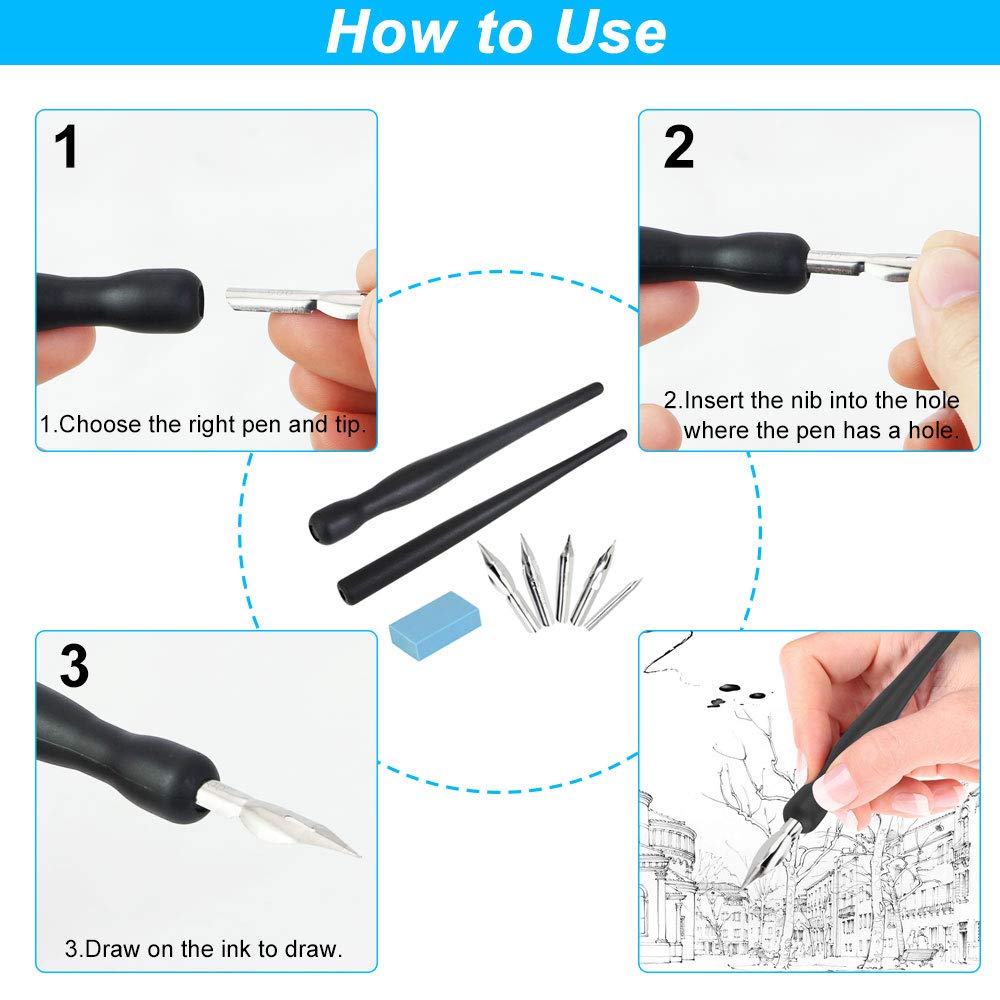 How to Use

1

1.Choose the right pen and tip.

2

2.Insert the nib into the hole where the pen has a hole.

3

3.Draw on the ink to draw.