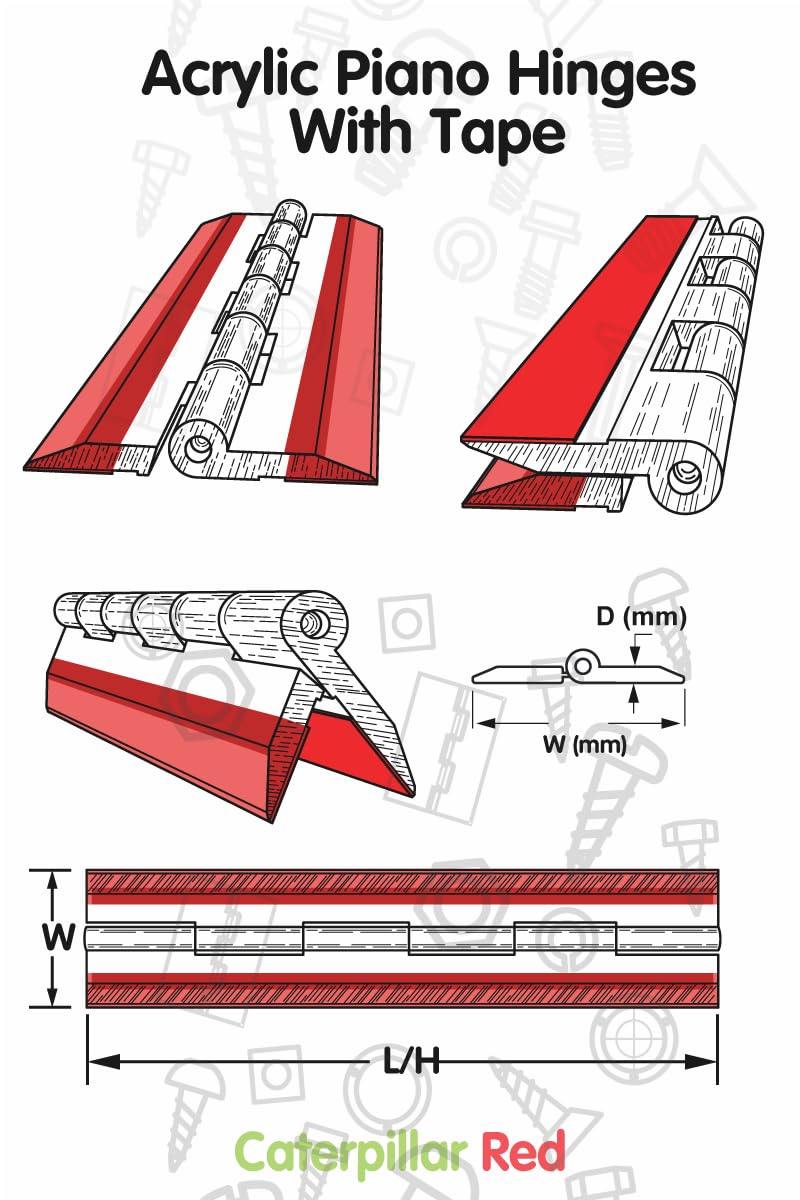 Acrylic Piano Hinges With Tape

D (mm)

W (mm)

W

L/H

Caterpillar Red