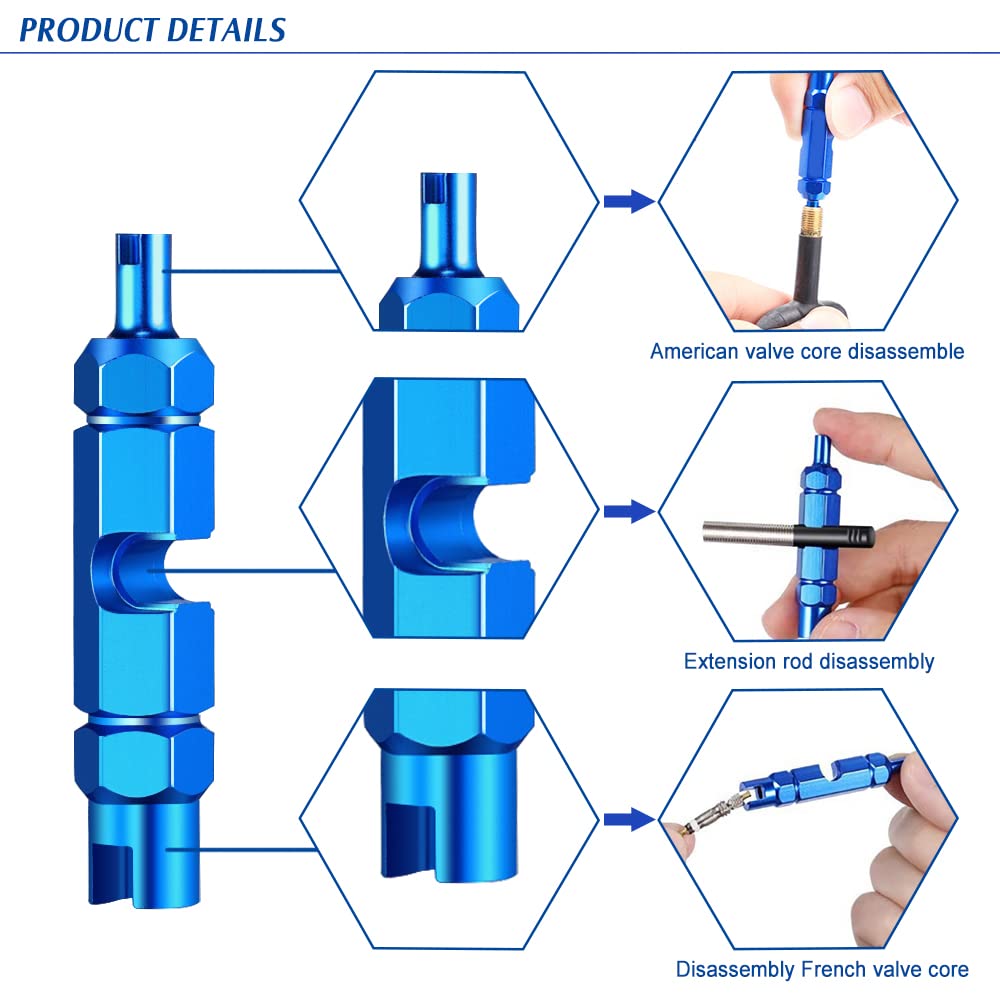 PRODUCT DETAILS

American valve core disassemble

Extension rod disassembly

Disassembly French valve core