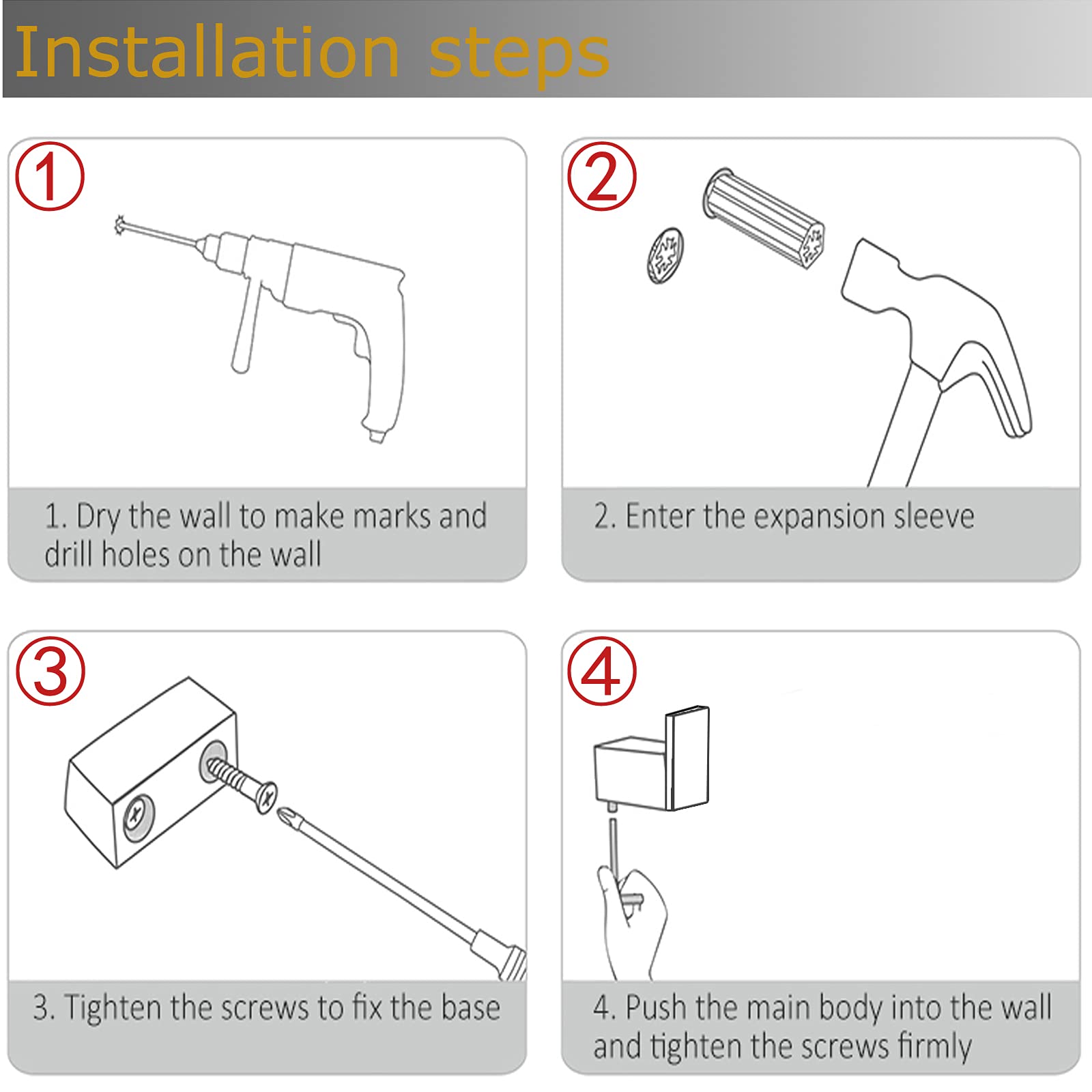 Installation steps

①

1. Dry the wall to make marks and drill holes on the wall

②

2. Enter the expansion sleeve

③

3. Tighten the screws to fix the base

④

4. Push the main body into the wall and tighten the screws firmly