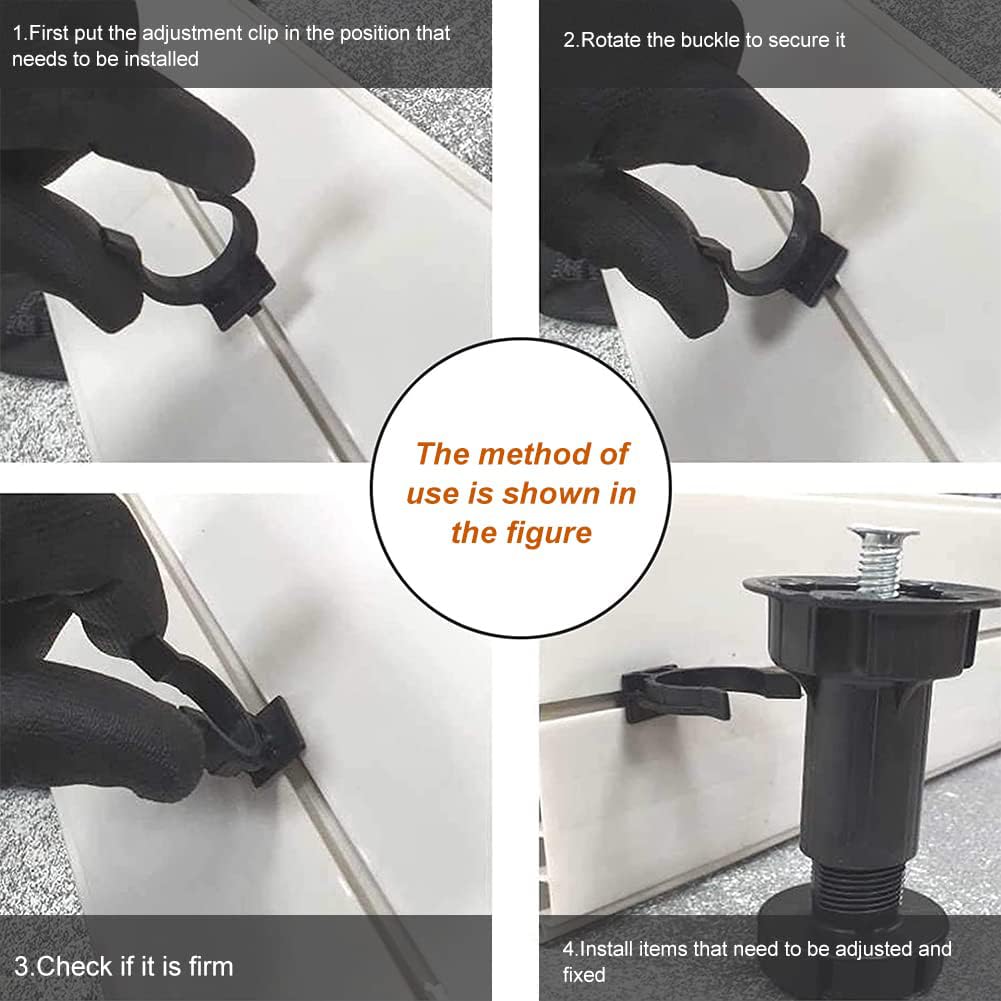 1.First put the adjustment clip in the position that needs to be installed

2.Rotate the buckle to secure it

The method of use is shown in the figure

3.Check if it is firm

4.Install items that need to be adjusted and fixed