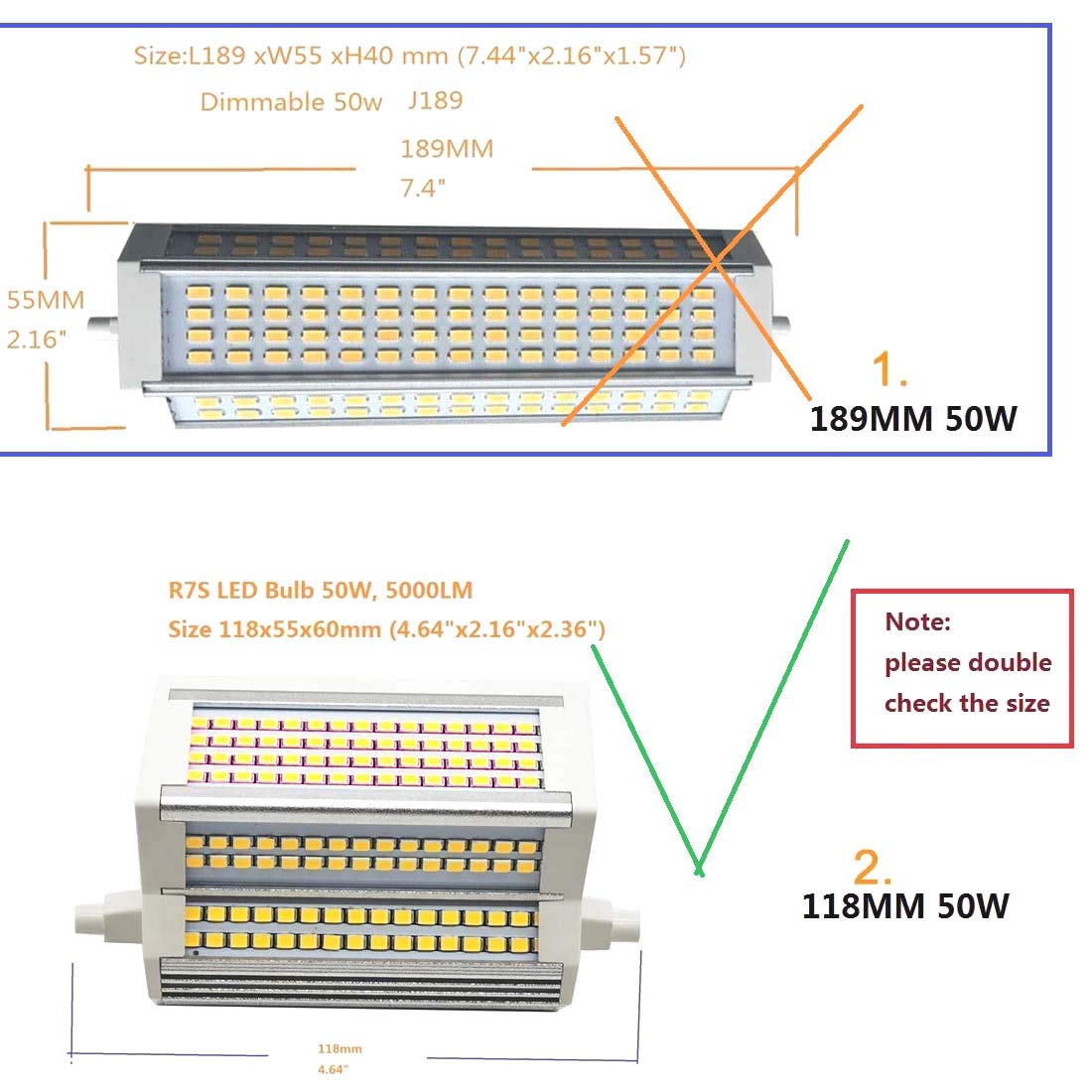 Size:L189 xW55 xH40 mm (7.44"x2.16"x1.57")

Dimmable 50w J189

189MM
7.4"

55MM
2.16"

1.
189MM 50W

R7S LED Bulb 50W, 5000LM
Size 118x55x60mm (4.64"x2.16"x2.36")

Note:
please double check the size

2.
118MM 50W

118mm
4.64"