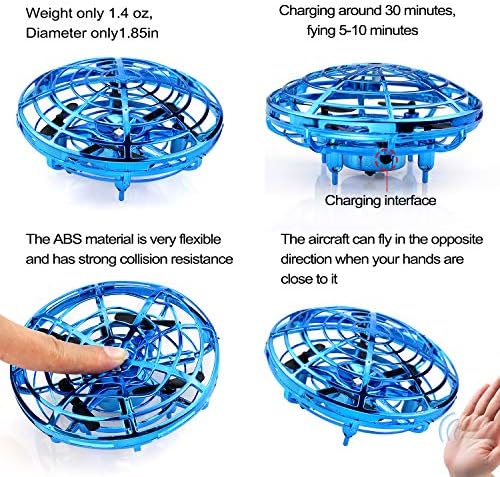 Weight only 1.4 oz,
Diameter only1.85in

Charging around 30 minutes,
fying 5-10 minutes

Charging interface

The ABS material is very flexible and has strong collision resistance

The aircraft can fly in the opposite direction when your hands are close to it