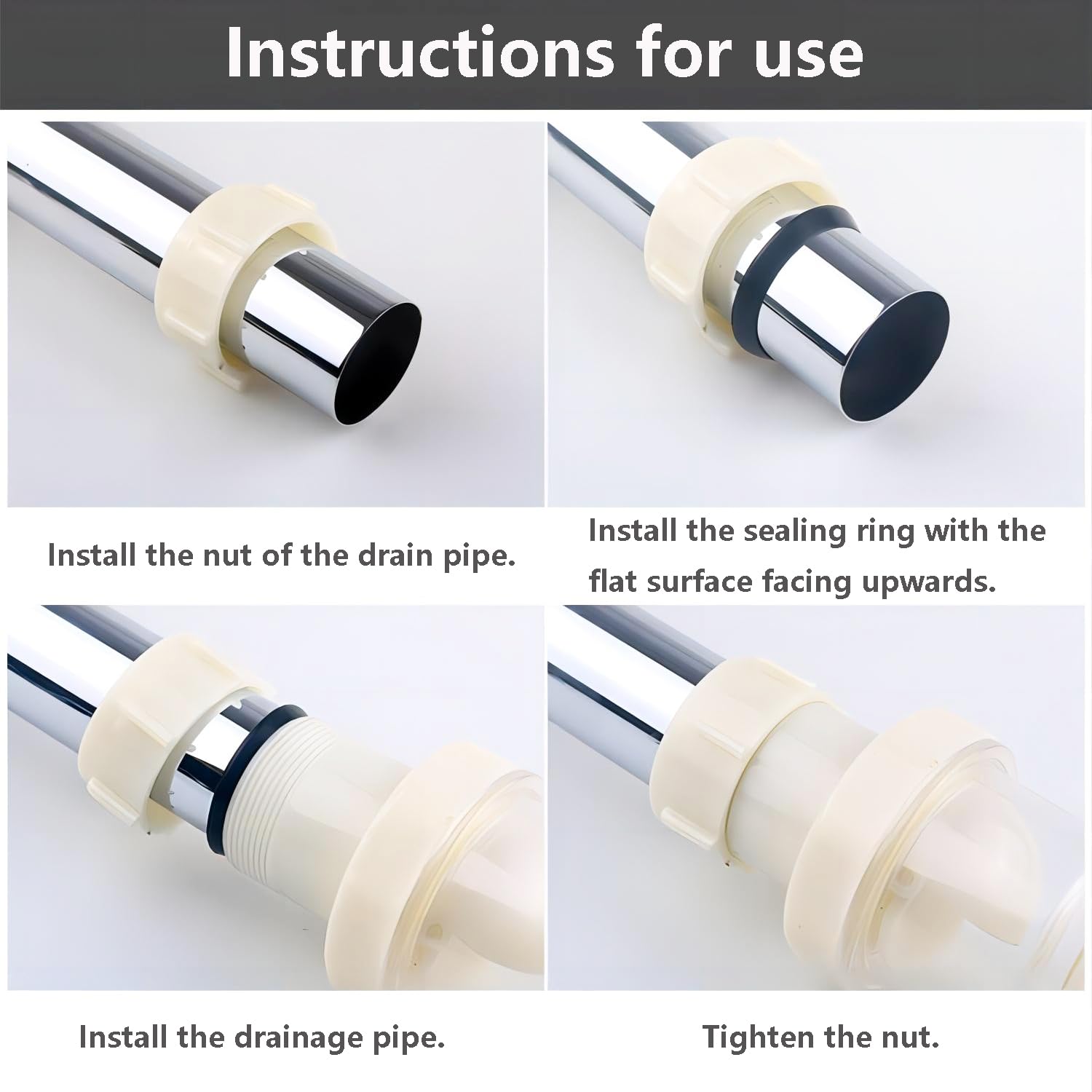 Instructions for use

Install the nut of the drain pipe.

Install the sealing ring with the flat surface facing upwards.

Install the drainage pipe.

Tighten the nut.