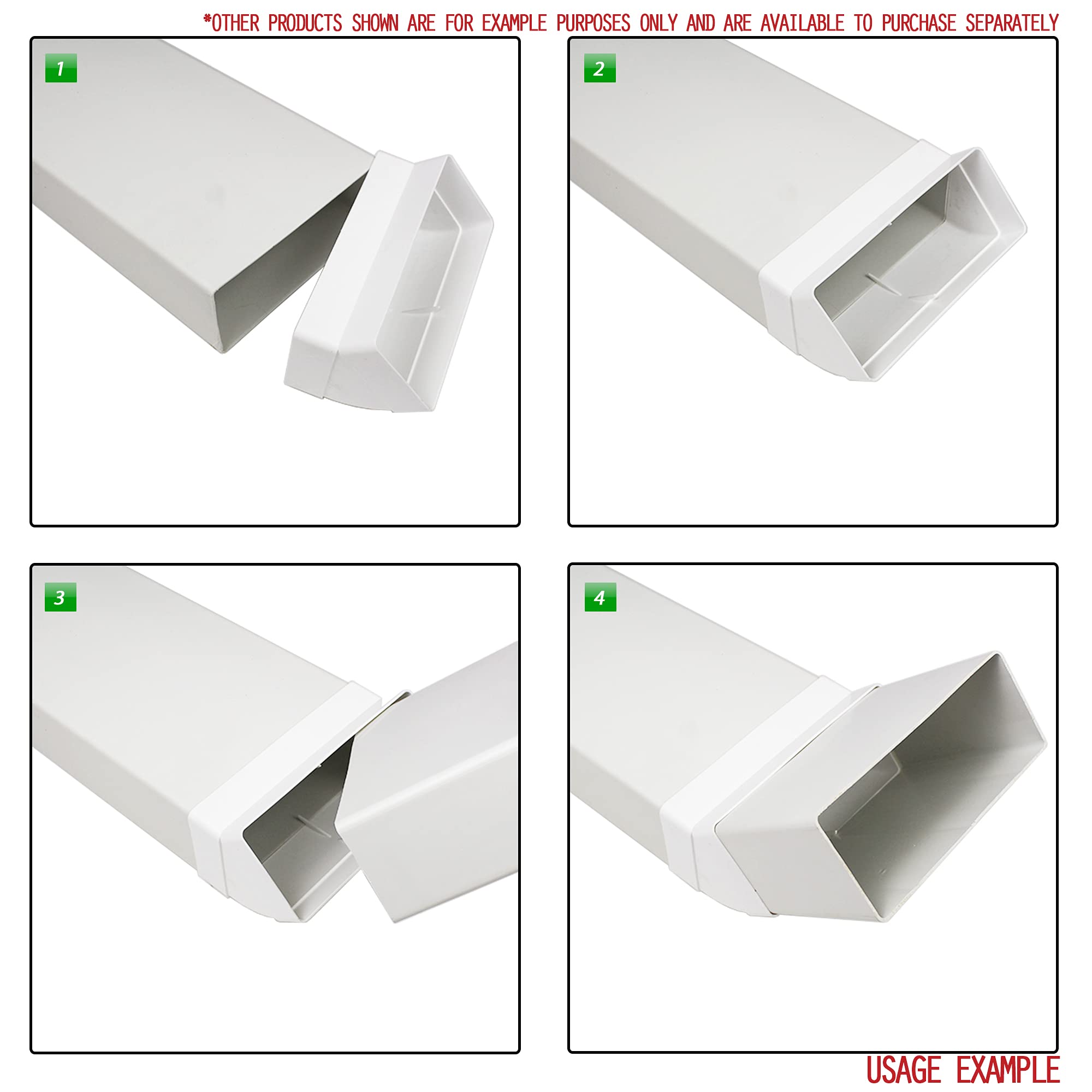 *OTHER PRODUCTS SHOWN ARE FOR EXAMPLE PURPOSES ONLY AND ARE AVAILABLE TO PURCHASE SEPARATELY

1

2

3

4

USAGE EXAMPLE