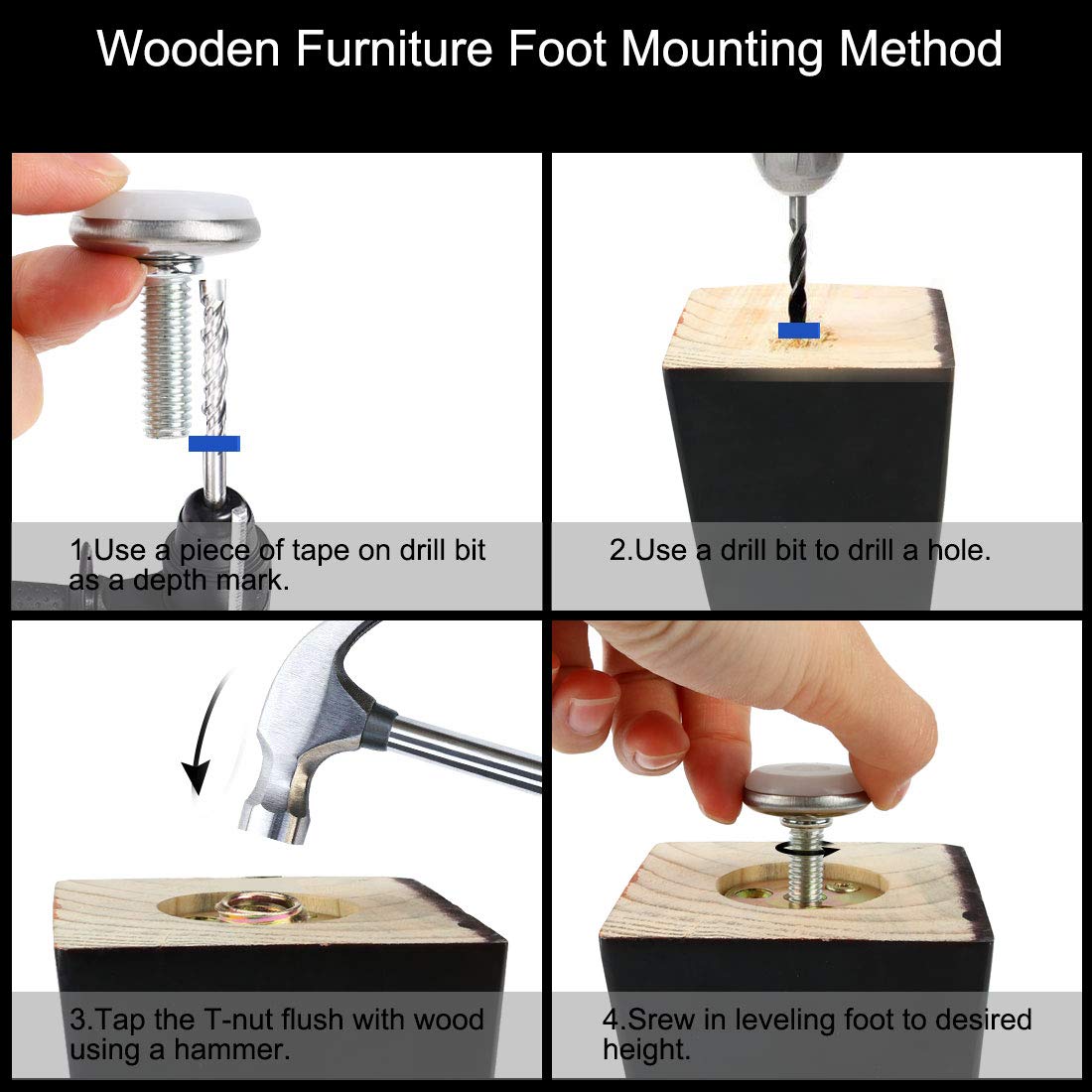 Wooden Furniture Foot Mounting Method

1.Use a piece of tape on drill bit as a depth mark.

2.Use a drill bit to drill a hole.

3.Tap the T-nut flush with wood using a hammer.

4.Srew in leveling foot to desired height.