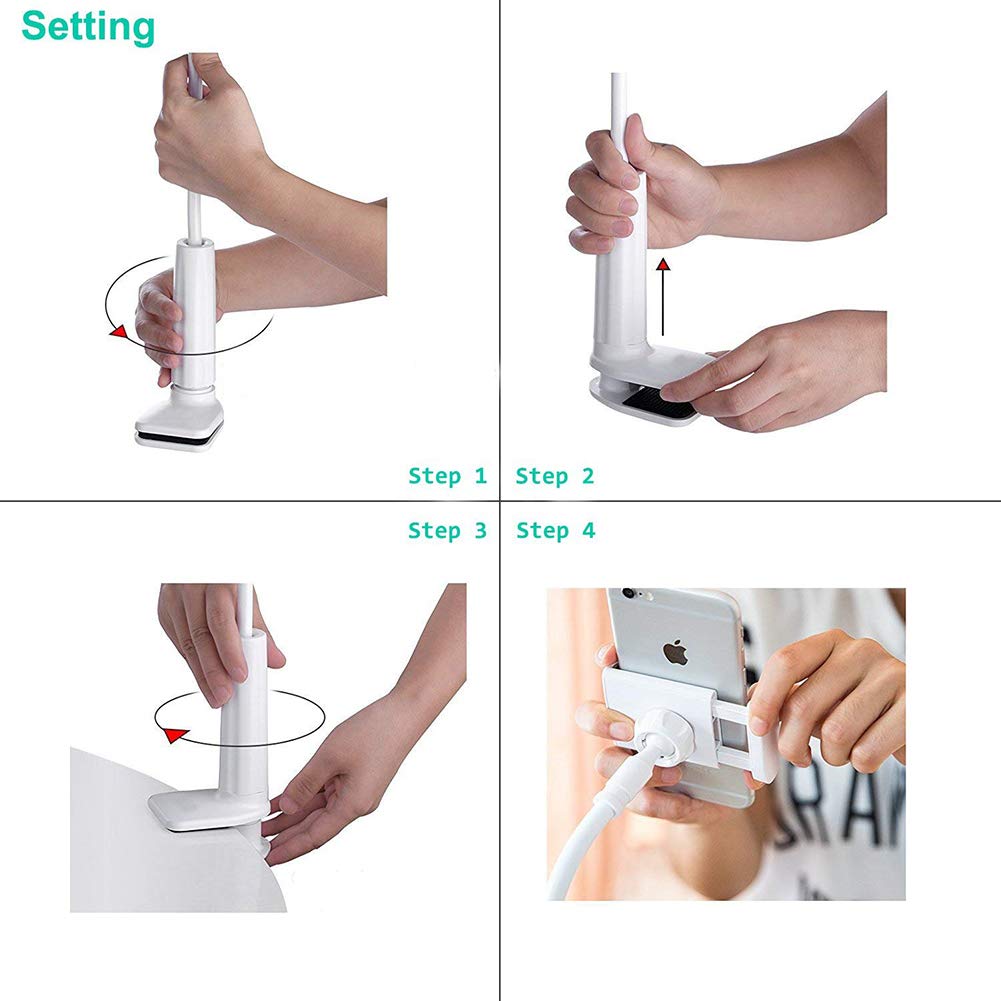 Setting

Step 1

Step 2

Step 3

Step 4