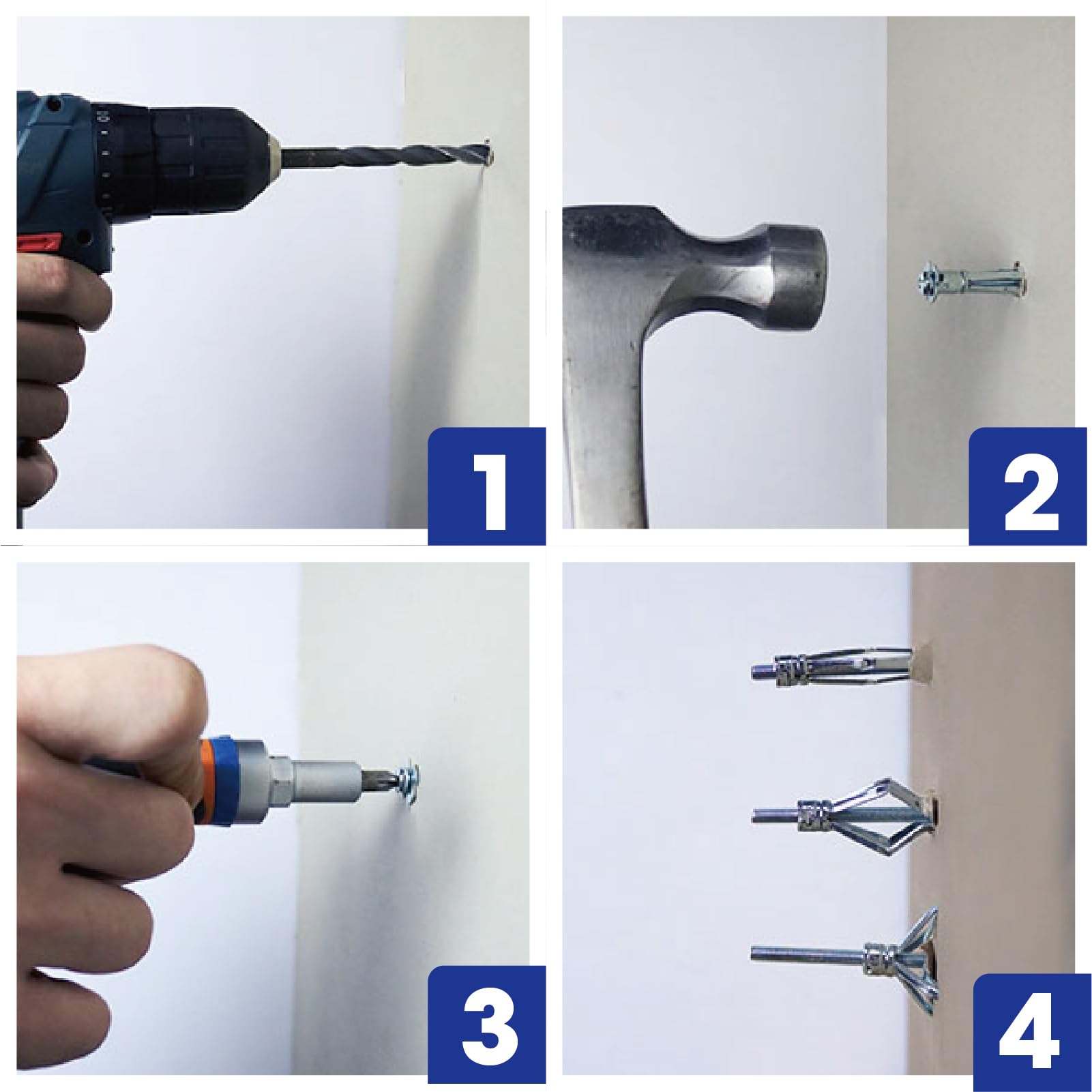 1

2

3

4