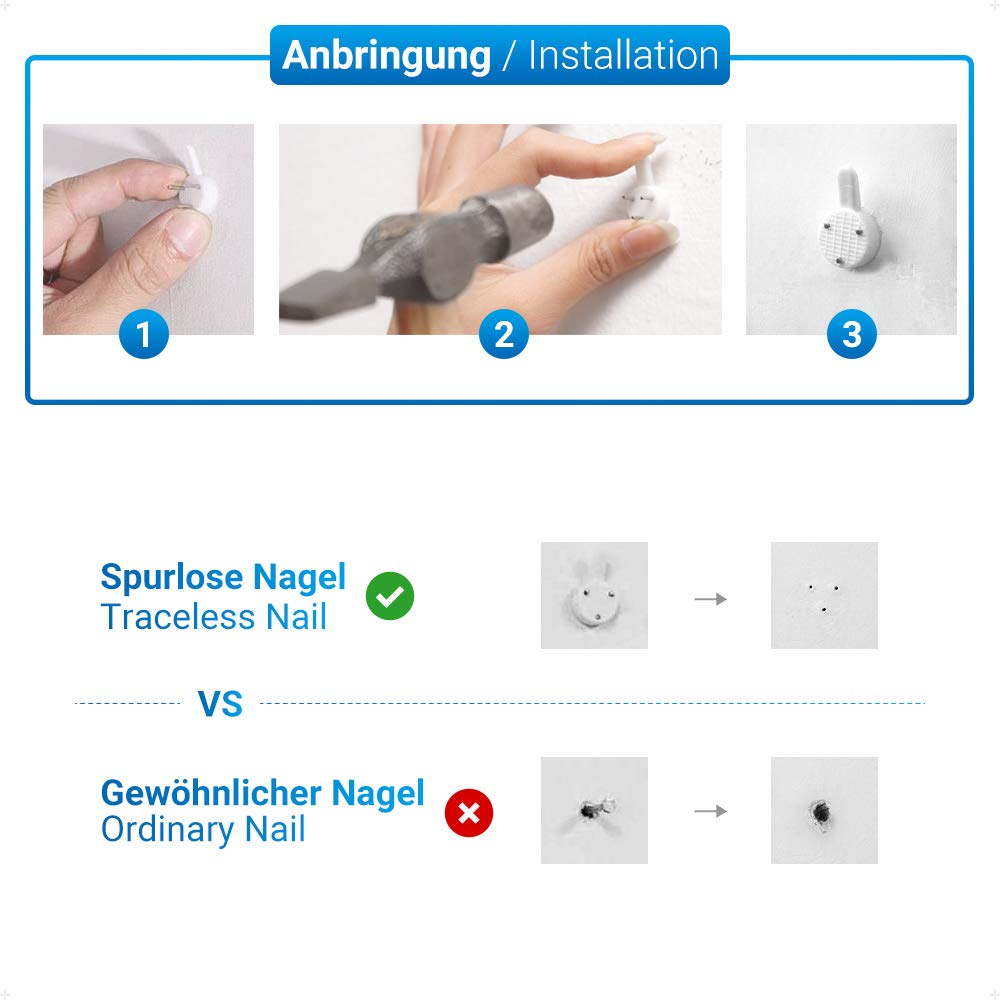 Anbringung / Installation

1

2

3

Spurlose Nagel
Traceless Nail

VS

Gewöhnlicher Nagel
Ordinary Nail