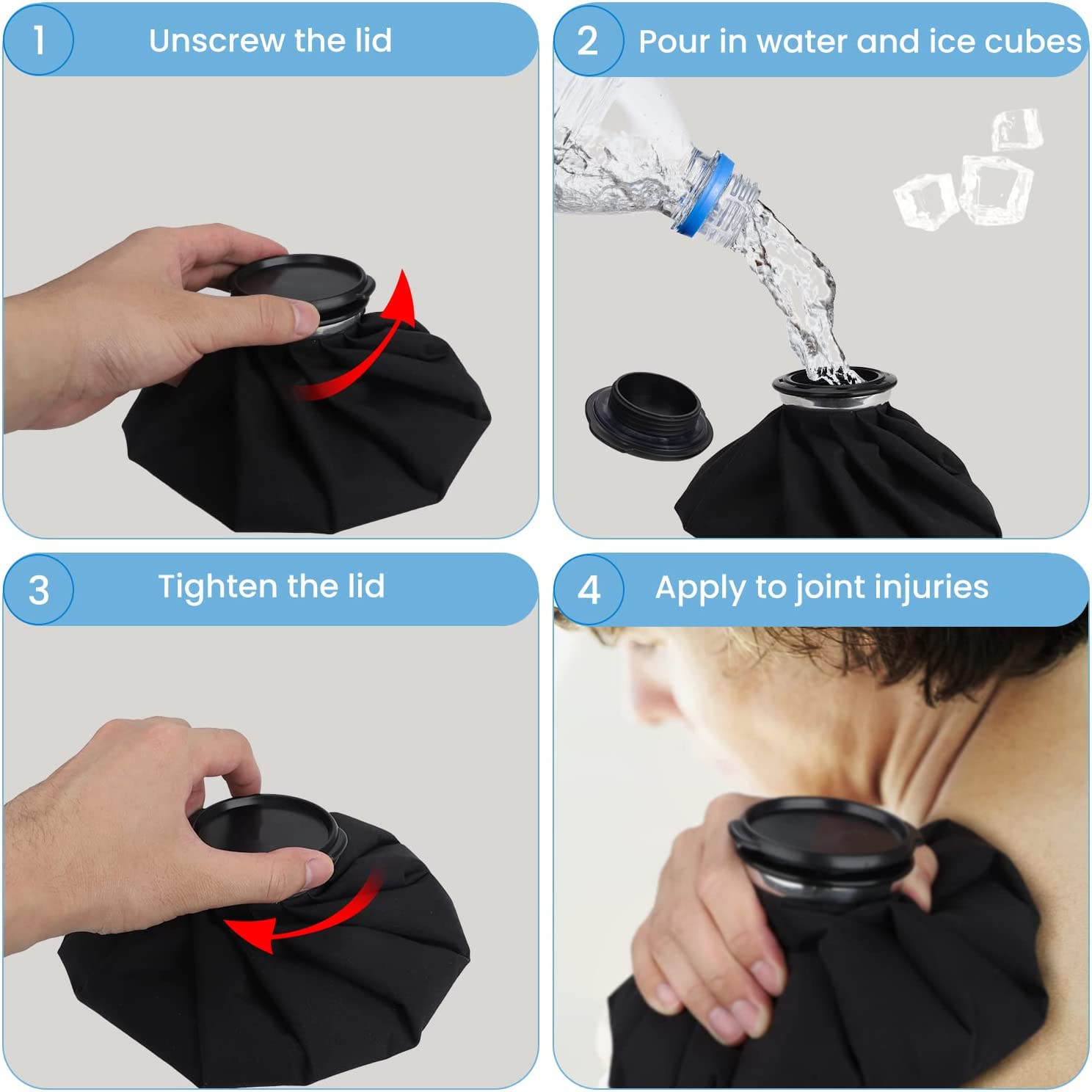 1 Unscrew the lid

2 Pour in water and ice cubes

3 Tighten the lid

4 Apply to joint injuries