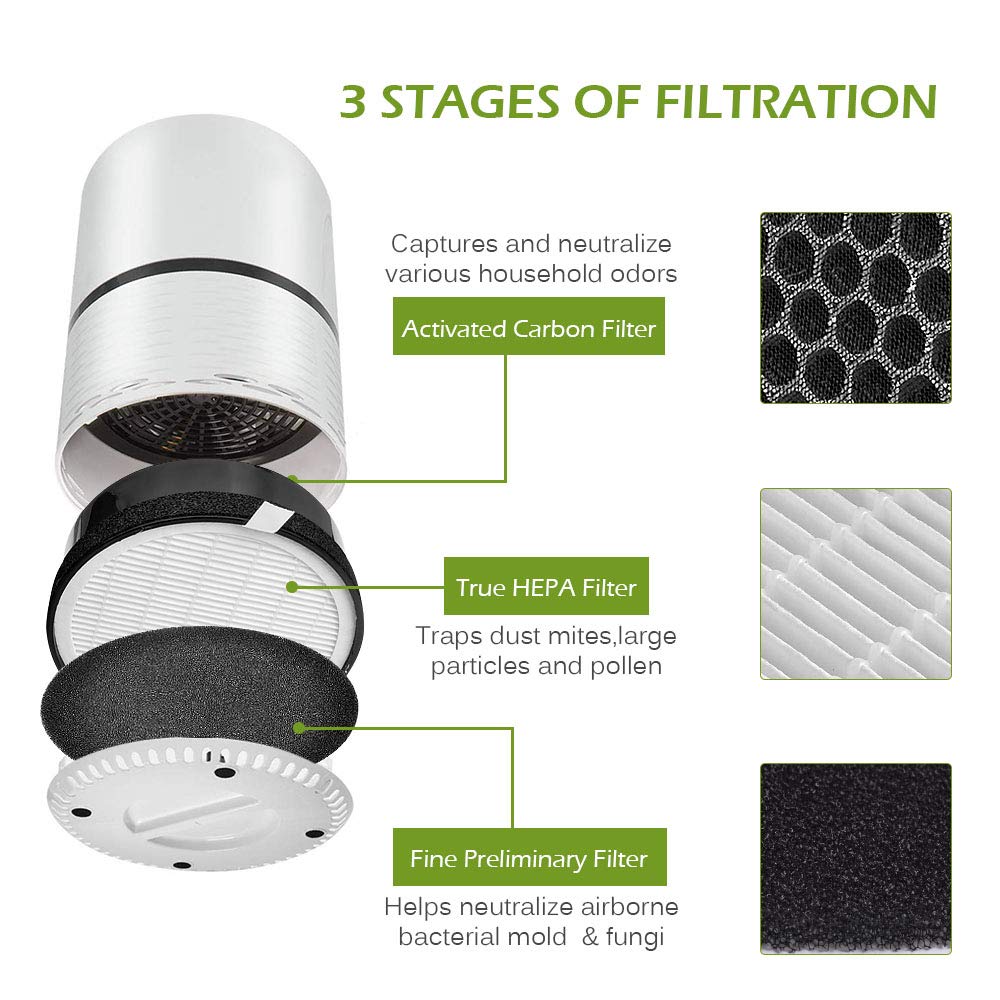 3 STAGES OF FILTRATION

Captures and neutralize various household odors

Activated Carbon Filter

True HEPA Filter

Traps dust mites,large particles and pollen

Fine Preliminary Filter

Helps neutralize airborne bacterial mold & fungi