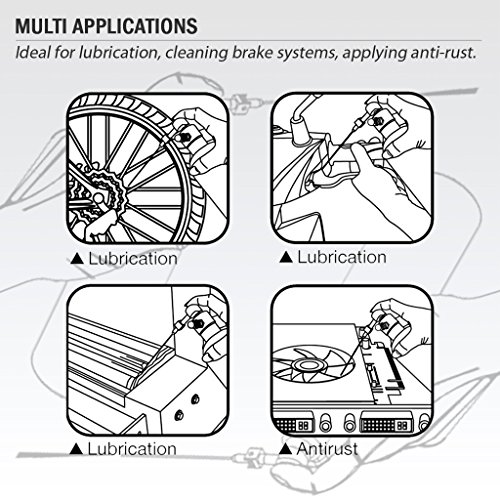 MULTI APPLICATIONS

Ideal for lubrication, cleaning brake systems, applying anti-rust.

▲ Lubrication

▲ Lubrication

▲ Lubrication

▲ Antirust