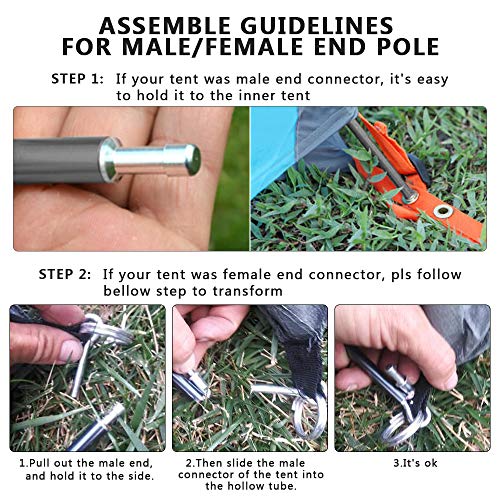 ASSEMBLE GUIDELINES
FOR MALE/FEMALE END POLE

STEP 1: If your tent was male end connector, it's easy to hold it to the inner tent

STEP 2: If your tent was female end connector, pls follow bellow step to transform

1.Pull out the male end, and hold it to the side.

2.Then slide the male connector of the tent into the hollow tube.

3.It's ok