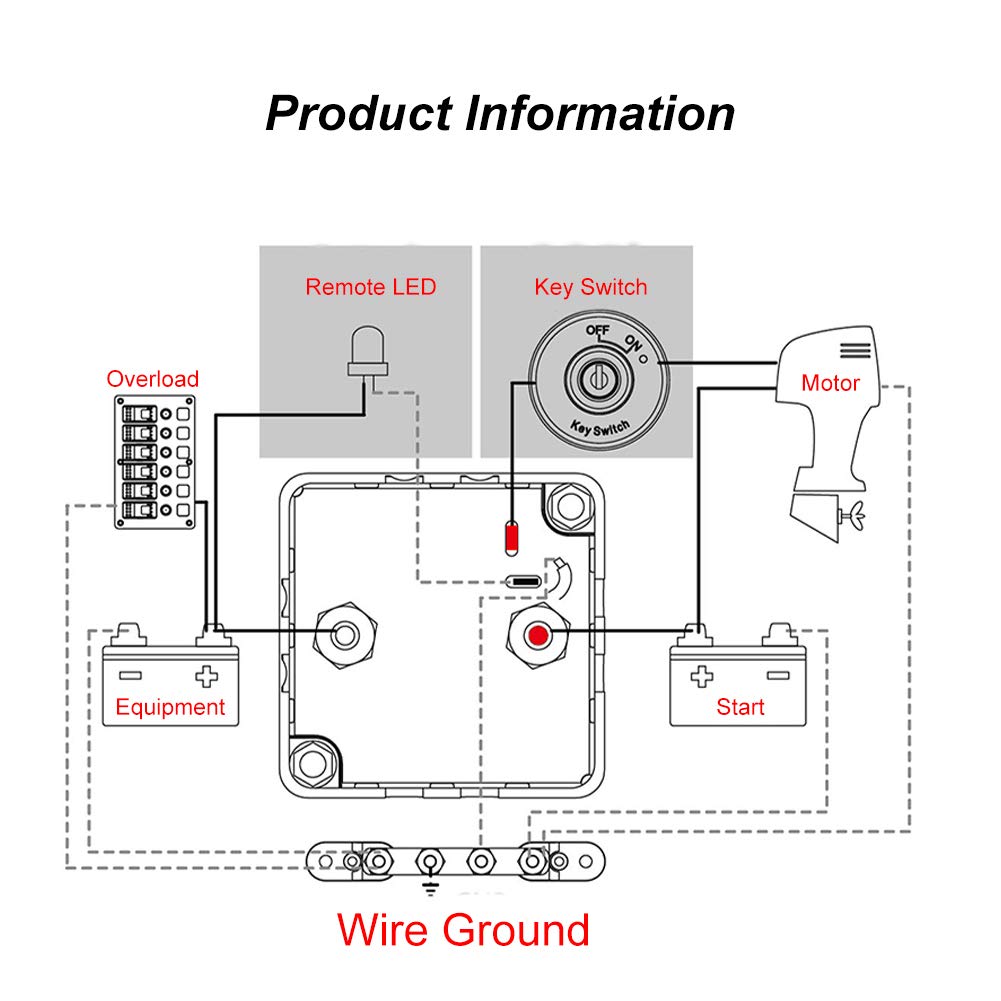 Product Information

Remote LED

Key Switch

OFF
ON

Key Switch

Overload

Motor

Equipment

Start

Wire Ground