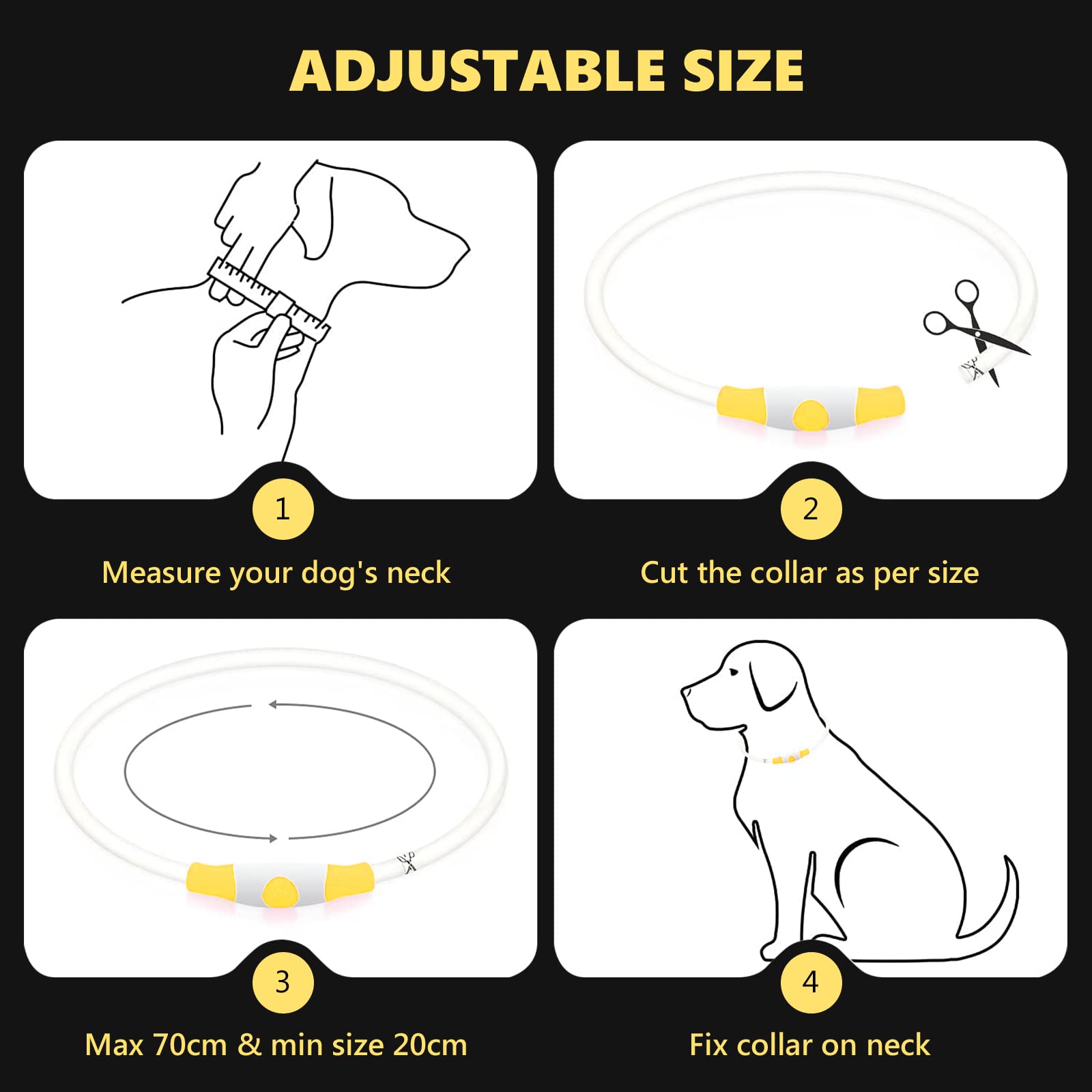 ADJUSTABLE SIZE

1

Measure your dog's neck

2

Cut the collar as per size

3

Max 70cm & min size 20cm

4

Fix collar on neck