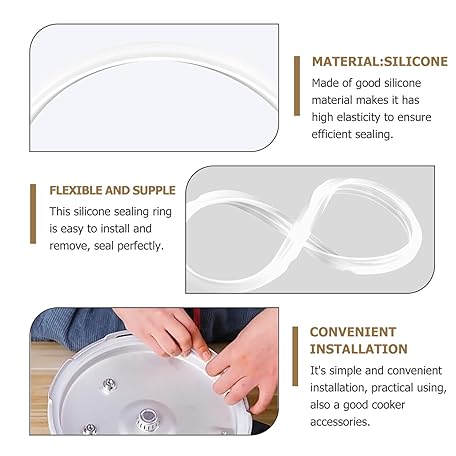 MATERIAL:SILICONE

Made of good silicone material makes it has high elasticity to ensure efficient sealing.

FLEXIBLE AND SUPPLE

This silicone sealing ring is easy to install and remove, seal perfectly.

CONVENIENT INSTALLATION

It's simple and convenient installation, practical using, also a good cooker accessories.