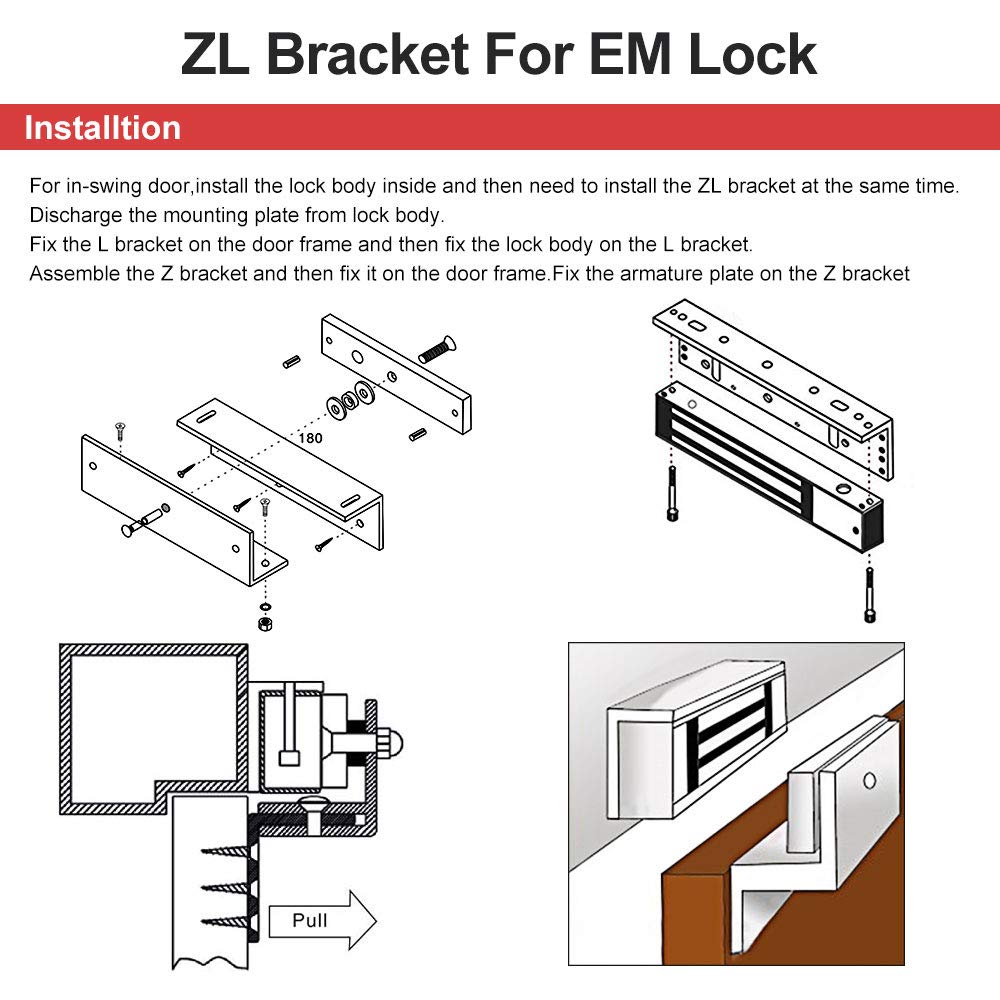 ZL Bracket For EM Lock

Installtion

For in-swing door,install the lock body inside and then need to install the ZL bracket at the same time.
Discharge the mounting plate from lock body.
Fix the L bracket on the door frame and then fix the lock body on the L bracket.
Assemble the Z bracket and then fix it on the door frame.Fix the armature plate on the Z bracket

180

Pull