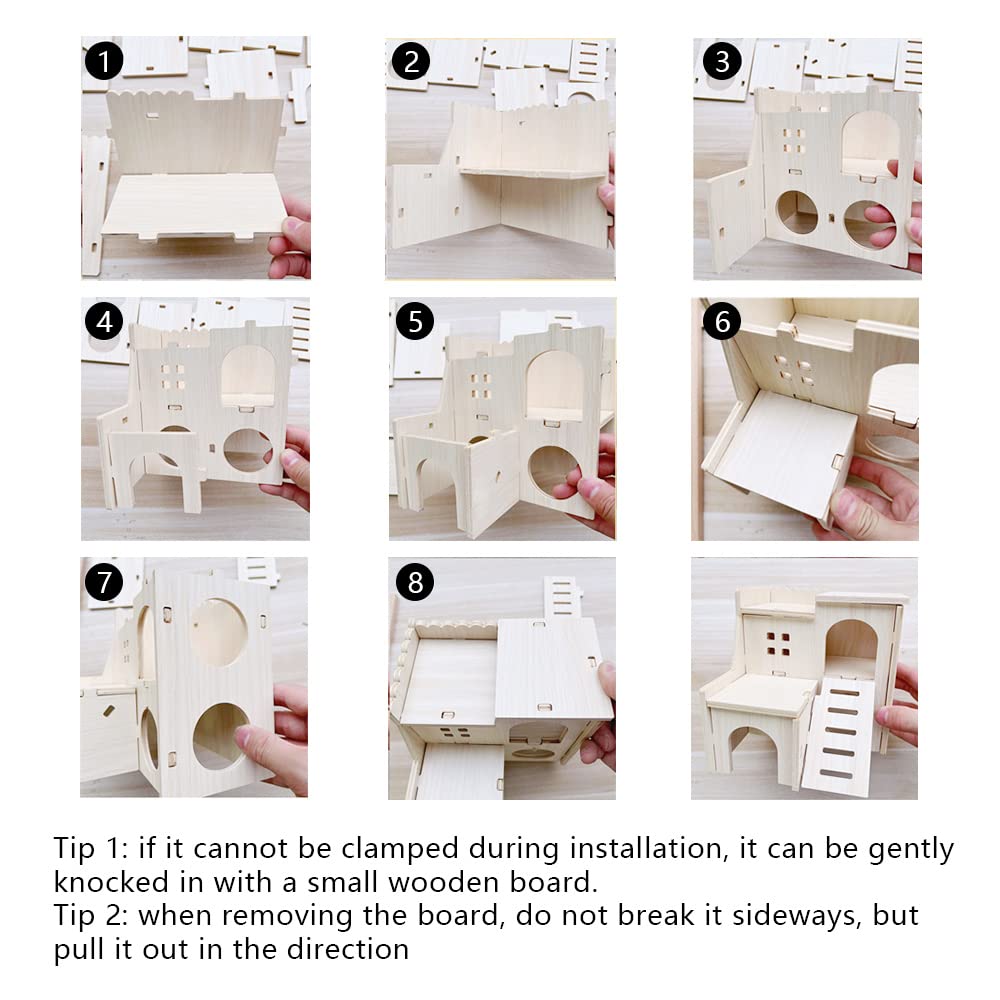 1

2

3

4

5

6

7

8

Tip 1: if it cannot be clamped during installation, it can be gently knocked in with a small wooden board.
Tip 2: when removing the board, do not break it sideways, but pull it out in the direction