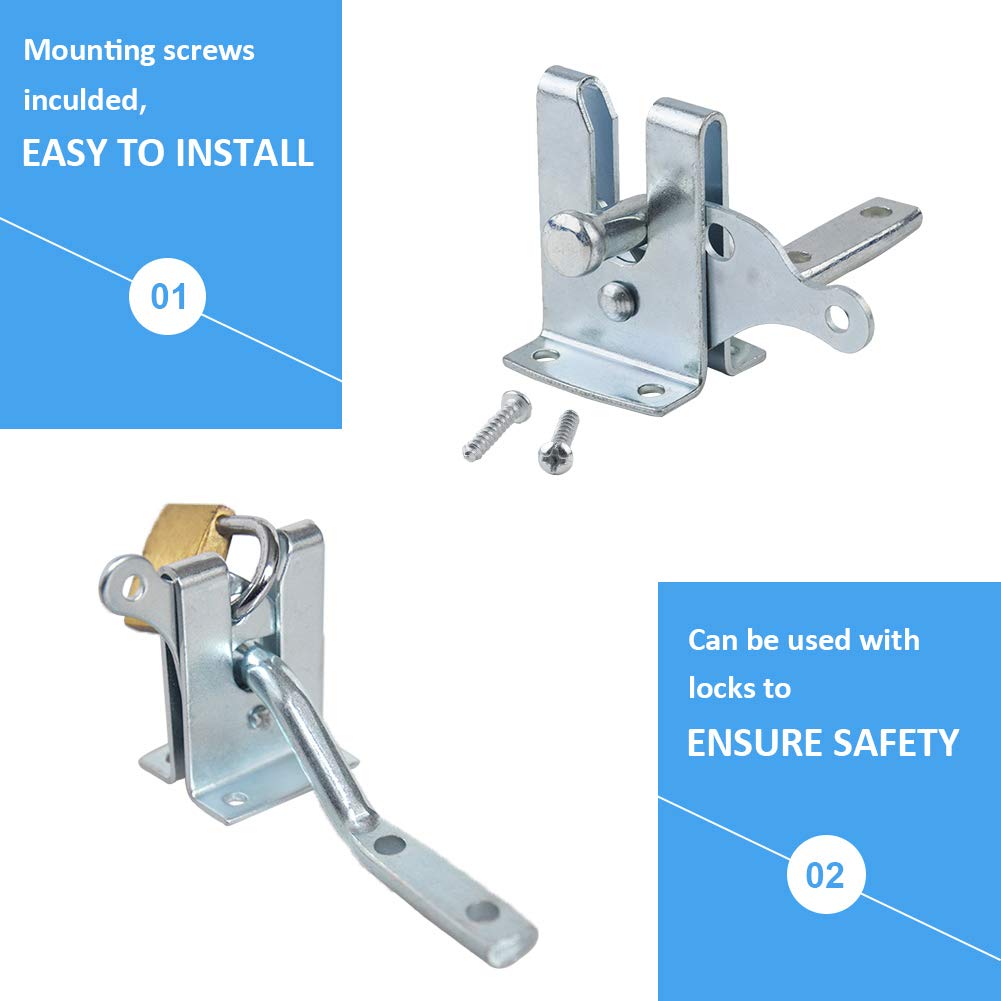 Mounting screws inculded,
EASY TO INSTALL

01

Can be used with locks to
ENSURE SAFETY

02