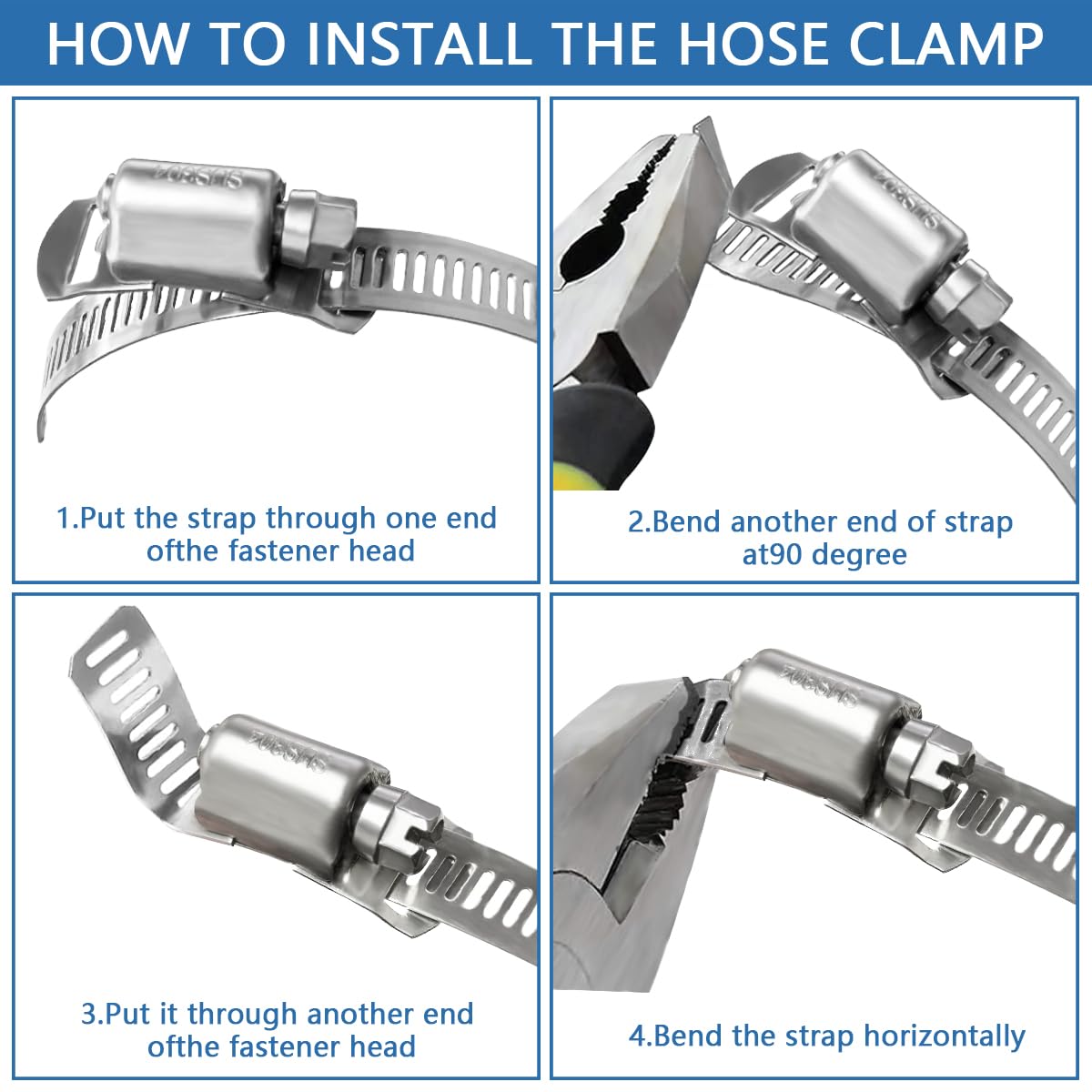 HOW TO INSTALL THE HOSE CLAMP

SUS304

1.Put the strap through one end ofthe fastener head

SUS304

2.Bend another end of strap at90 degree

SUS304

3.Put it through another end ofthe fastener head

SUS304

4.Bend the strap horizontally