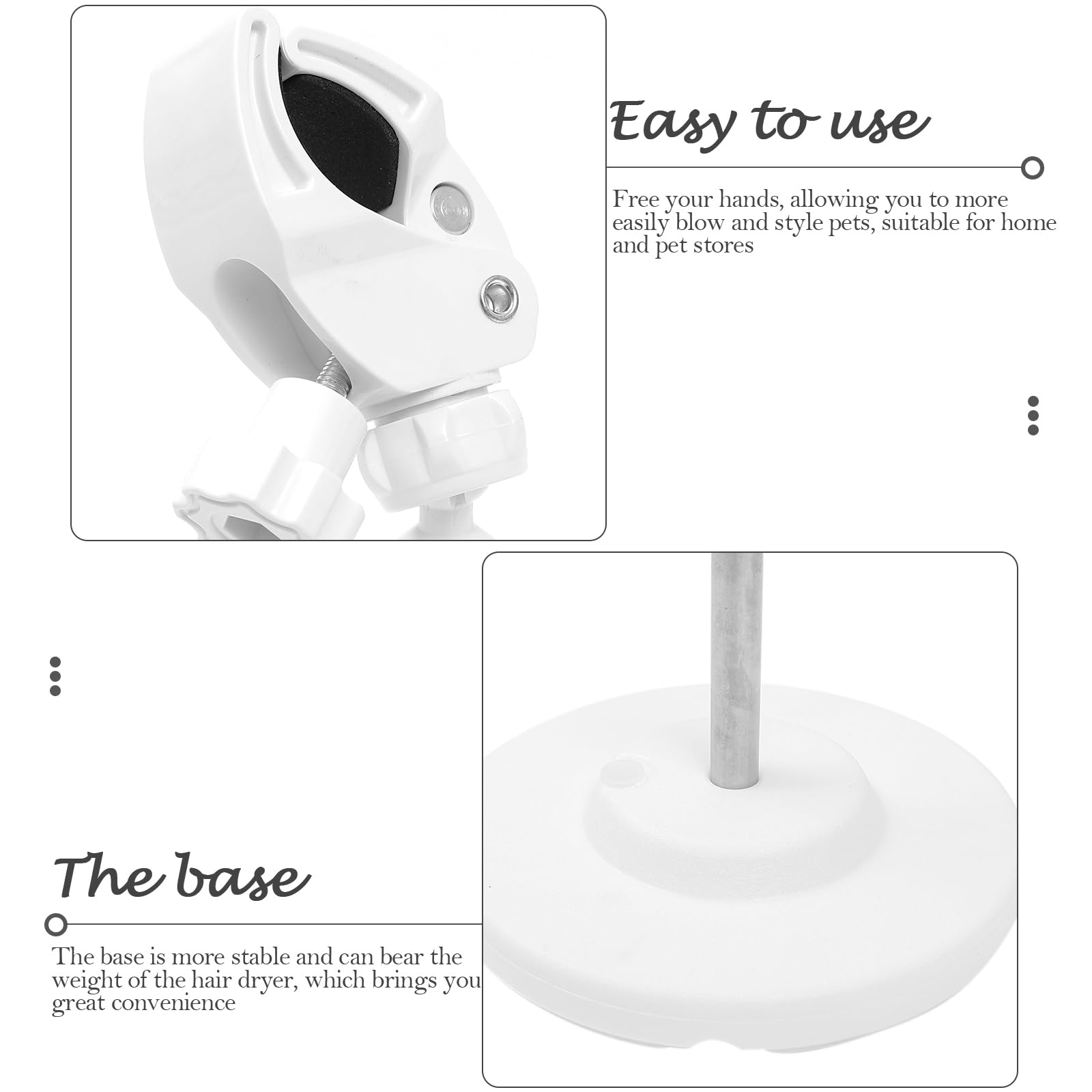 Easy to use

Free your hands, allowing you to more easily blow and style pets, suitable for home and pet stores

The base

The base is more stable and can bear the weight of the hair dryer, which brings you great convenience