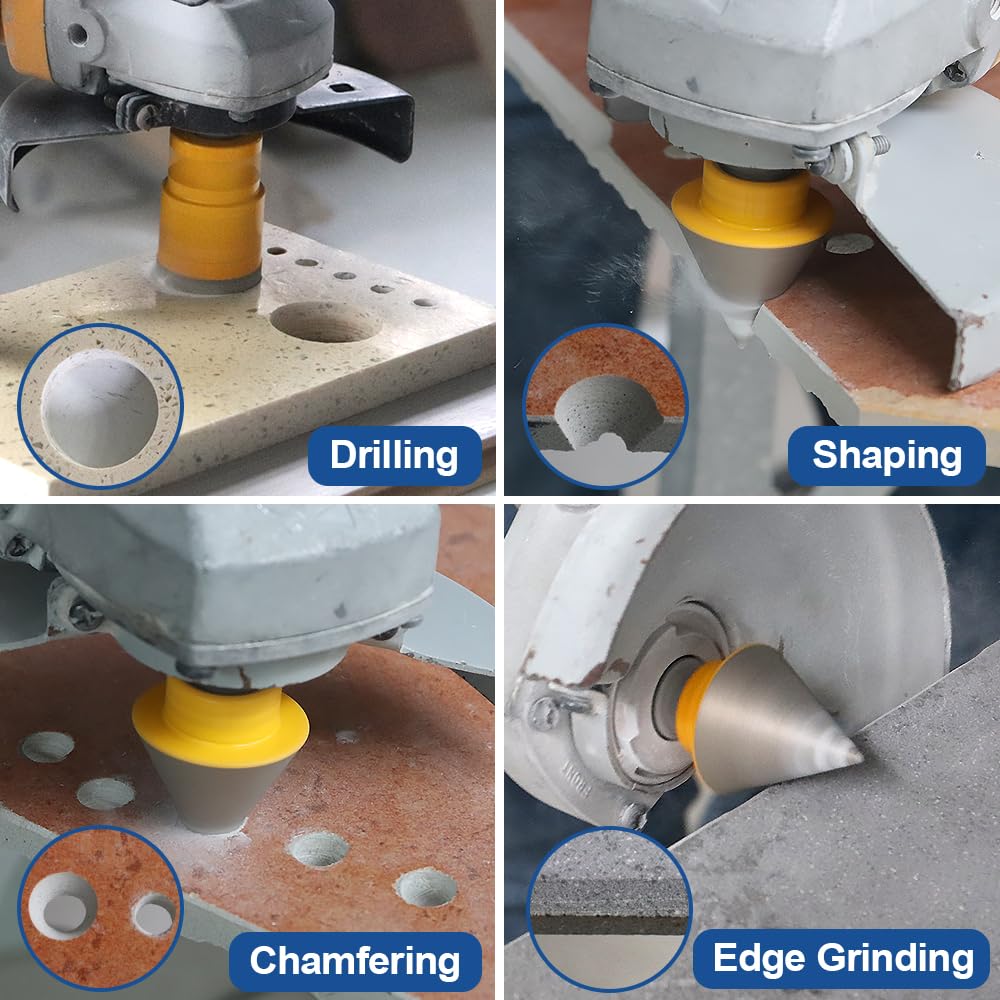 Drilling

Shaping

Chamfering

Edge Grinding