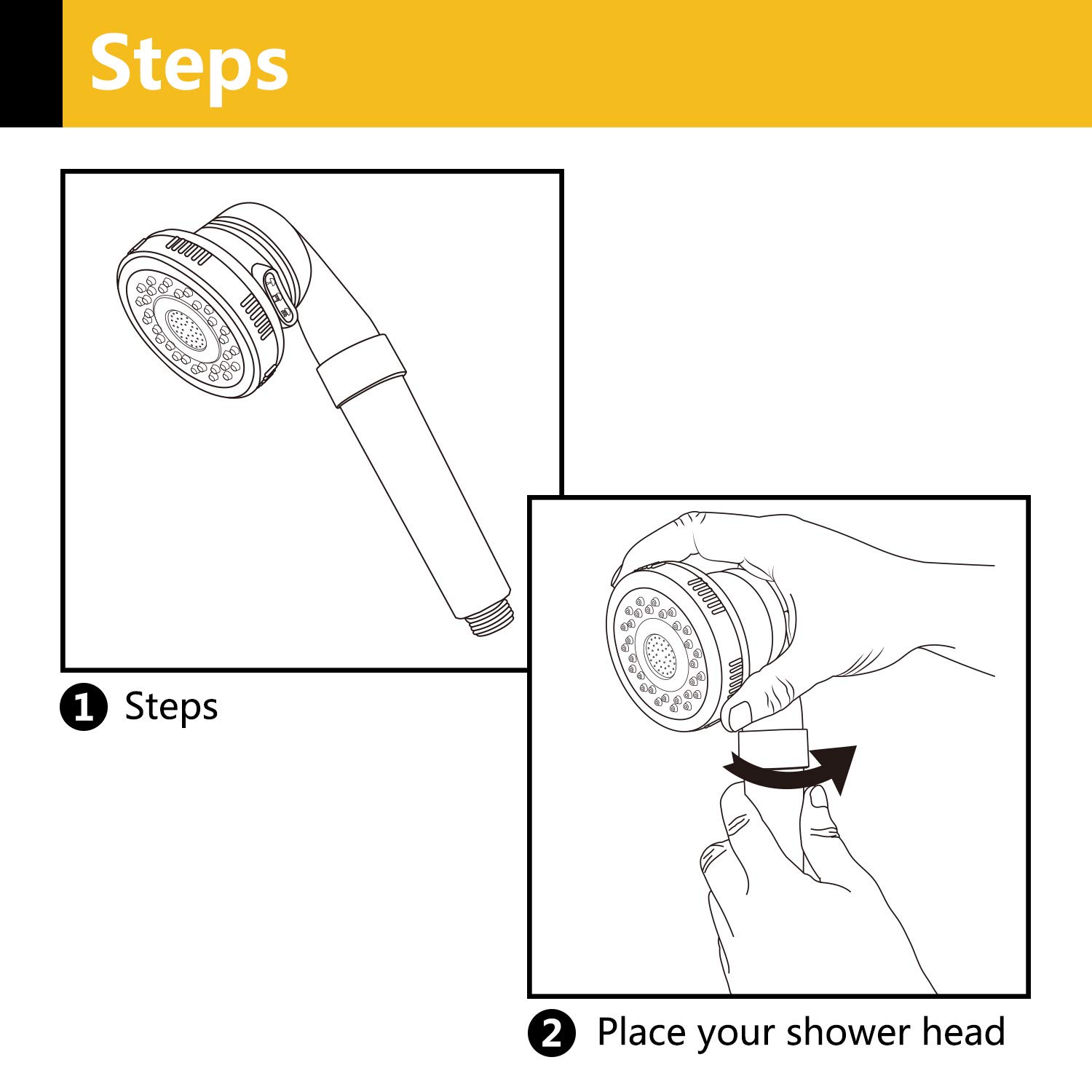 Steps

1 Steps

2 Place your shower head