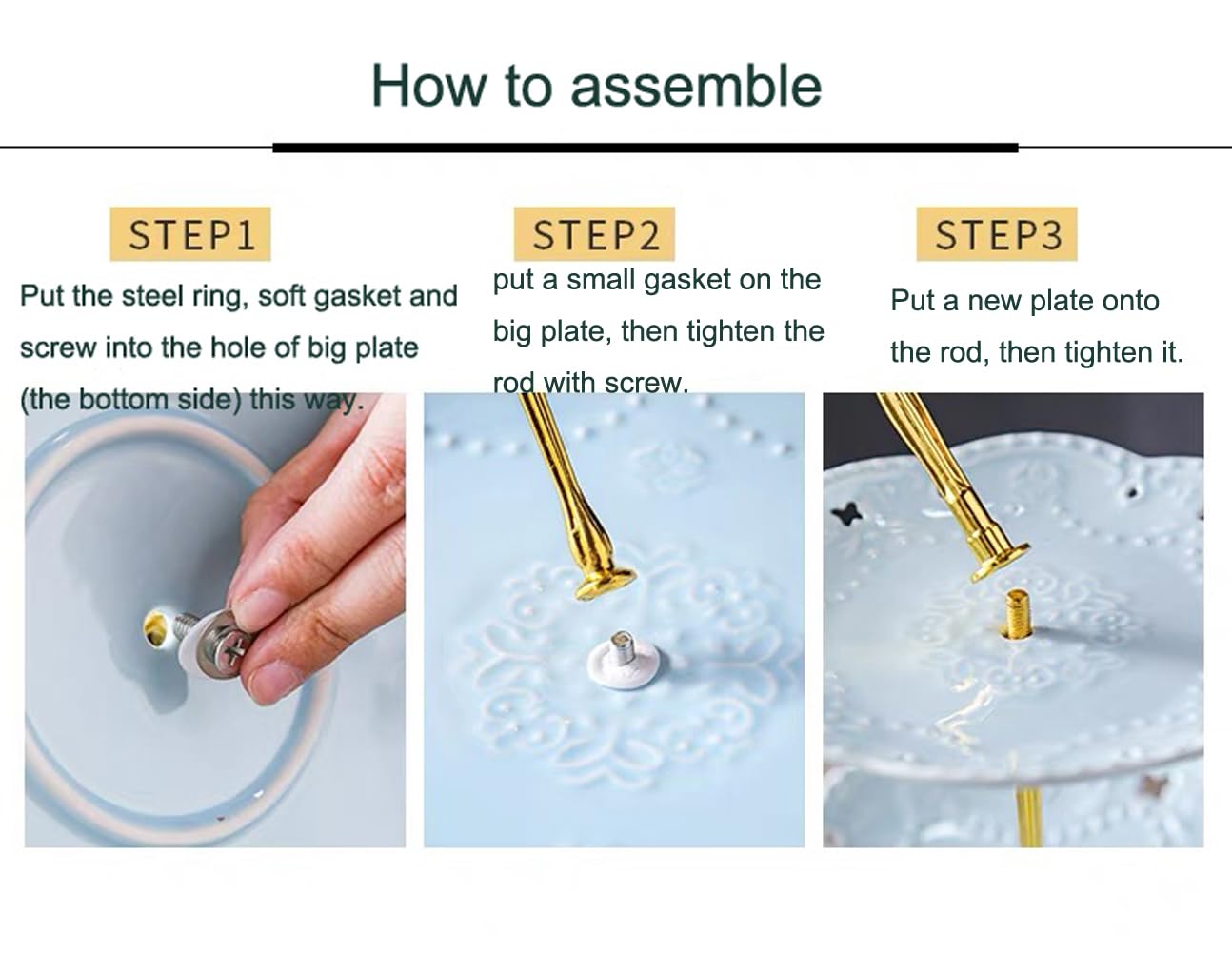 How to assemble

STEP1

Put the steel ring, soft gasket and screw into the hole of big plate (the bottom side) this way.

STEP2

put a small gasket on the big plate, then tighten the rod with screw.

STEP3

Put a new plate onto the rod, then tighten it.