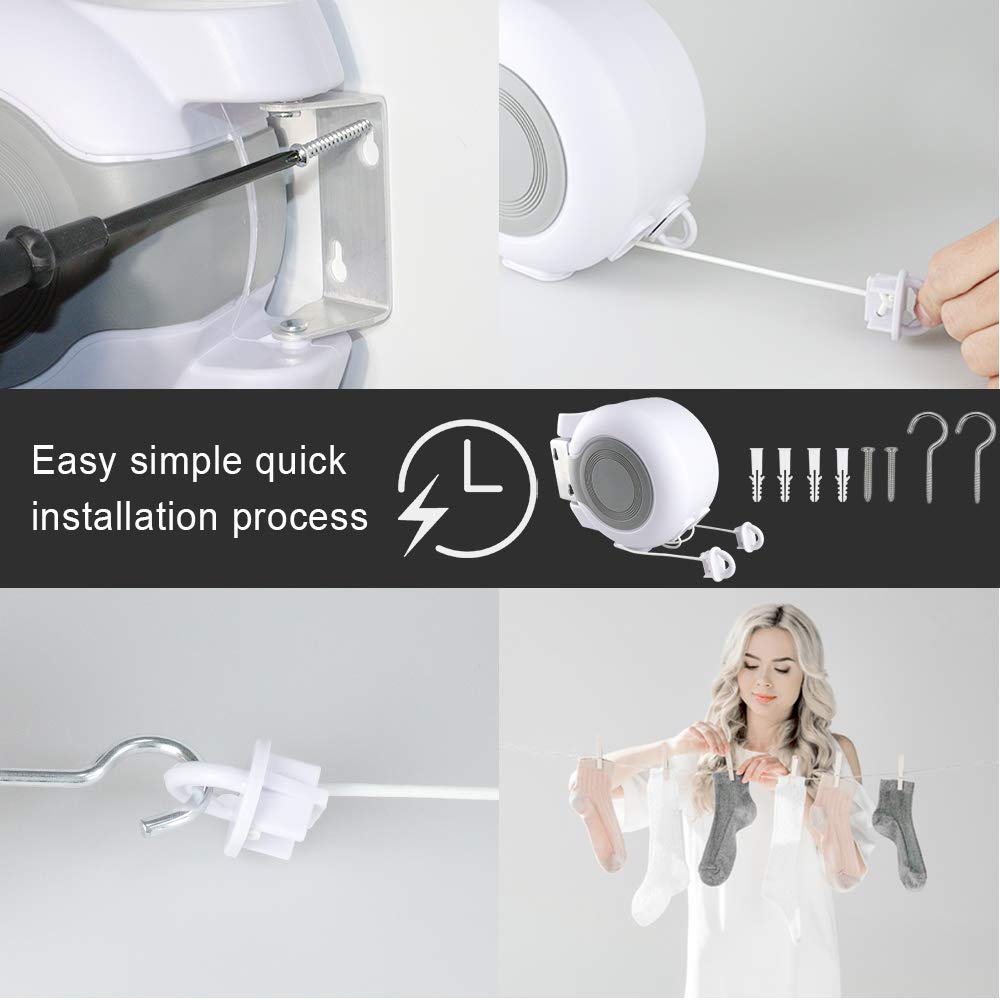 Easy simple quick installation process