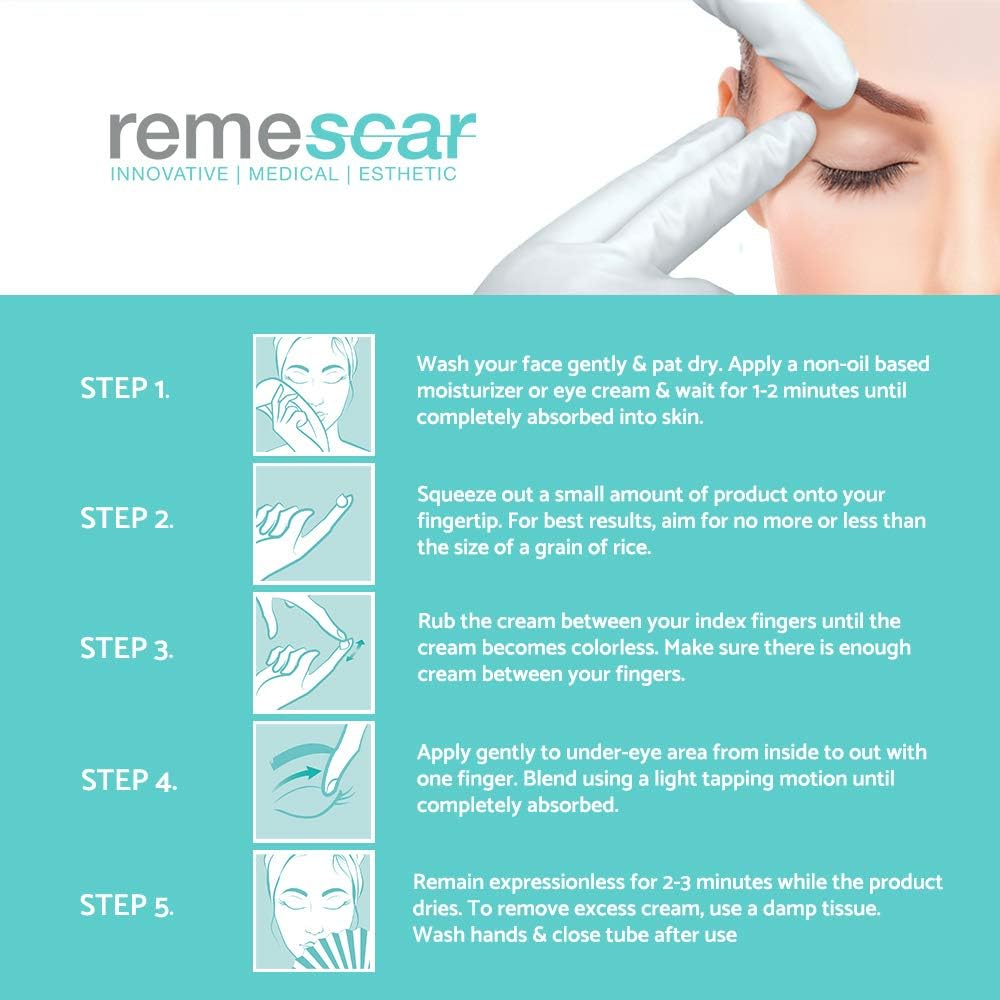 remescar
INNOVATIVE | MEDICAL | ESTHETIC

STEP 1.
Wash your face gently & pat dry. Apply a non-oil based moisturizer or eye cream & wait for 1-2 minutes until completely absorbed into skin.

STEP 2.
Squeeze out a small amount of product onto your fingertip. For best results, aim for no more or less than the size of a grain of rice.

STEP 3.
Rub the cream between your index fingers until the cream becomes colorless. Make sure there is enough cream between your fingers.

STEP 4.
Apply gently to under-eye area from inside to out with one finger. Blend using a light tapping motion until completely absorbed.

STEP 5.
Remain expressionless for 2-3 minutes while the product dries. To remove excess cream, use a damp tissue. Wash hands & close tube after use