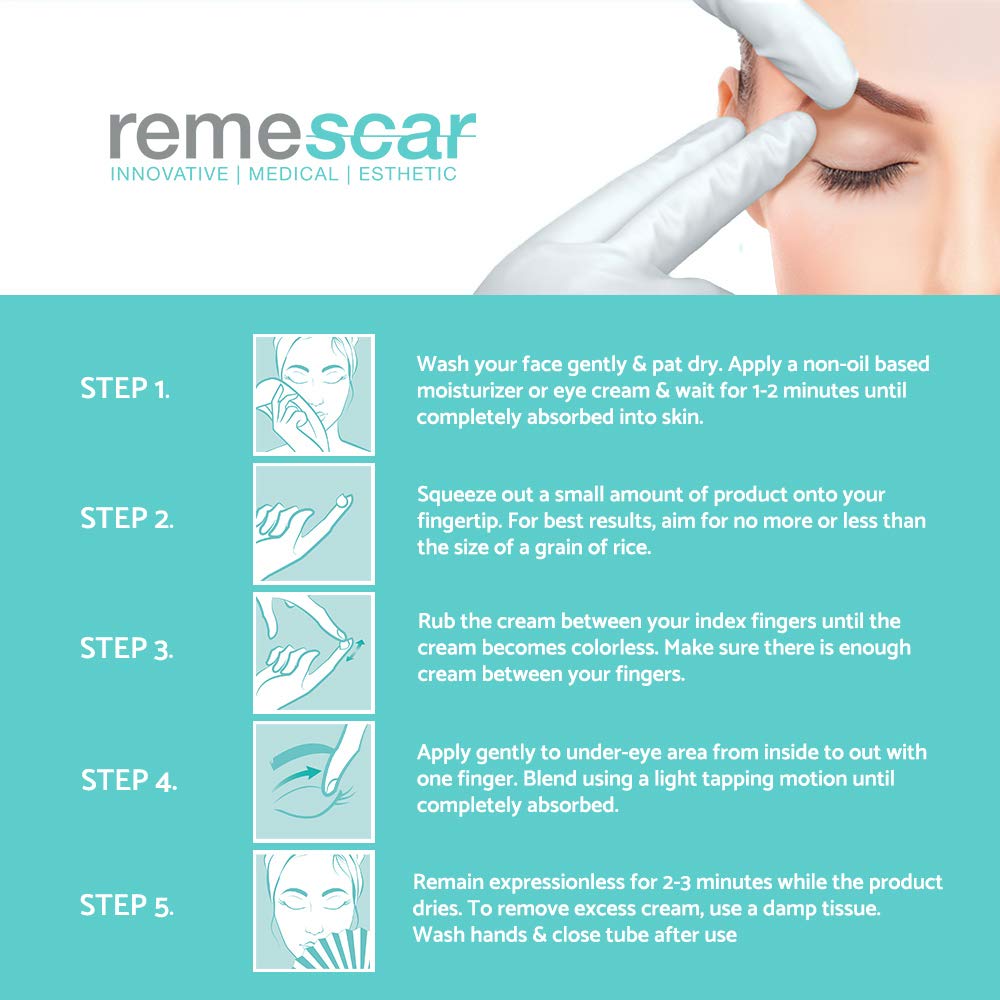 remescar
INNOVATIVE | MEDICAL | ESTHETIC

STEP 1.

Wash your face gently & pat dry. Apply a non-oil based moisturizer or eye cream & wait for 1-2 minutes until completely absorbed into skin.

STEP 2.

Squeeze out a small amount of product onto your fingertip. For best results, aim for no more or less than the size of a grain of rice.

STEP 3.

Rub the cream between your index fingers until the cream becomes colorless. Make sure there is enough cream between your fingers.

STEP 4.

Apply gently to under-eye area from inside to out with one finger. Blend using a light tapping motion until completely absorbed.

STEP 5.

Remain expressionless for 2-3 minutes while the product dries. To remove excess cream, use a damp tissue. Wash hands & close tube after use