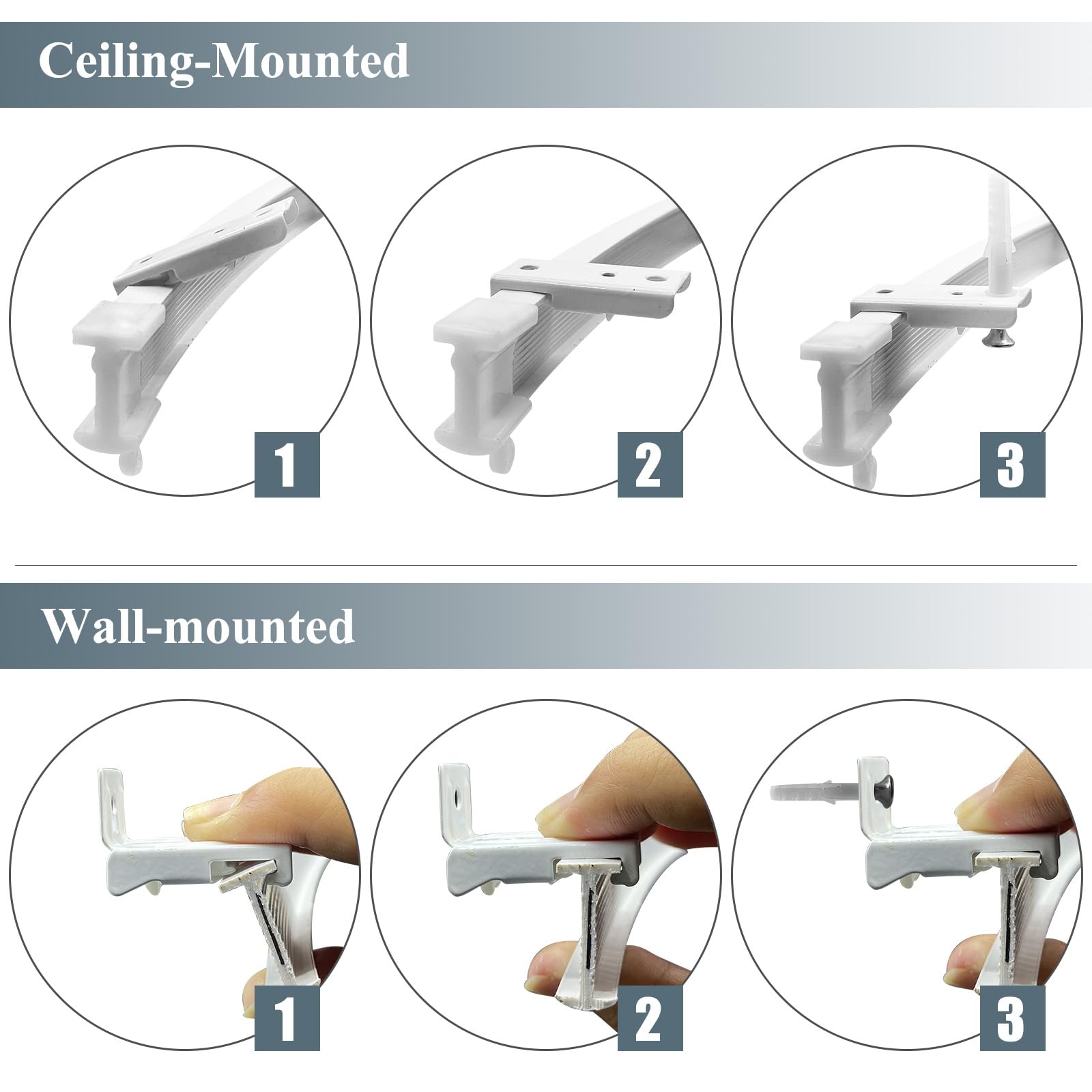 Ceiling-Mounted

1

2

3

Wall-mounted

1

2

3