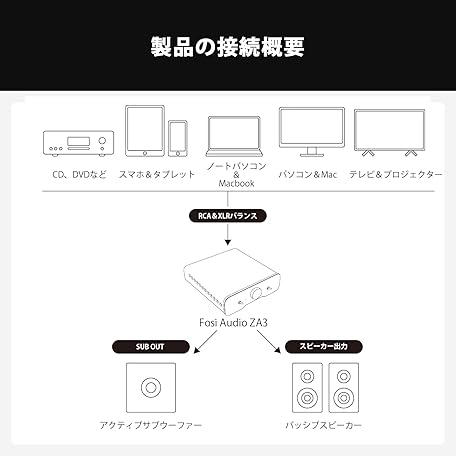 製品の接続概要

CD、DVDなど

スマホ＆タブレット

ノートパソコン
＆
Macbook

パソコン＆Mac

テレビ＆プロジェクター

RCA＆XLRバランス

Fosi Audio ZA3

SUB OUT

スピーカー出力

アクティブサブウーファー

パッシブスピーカー