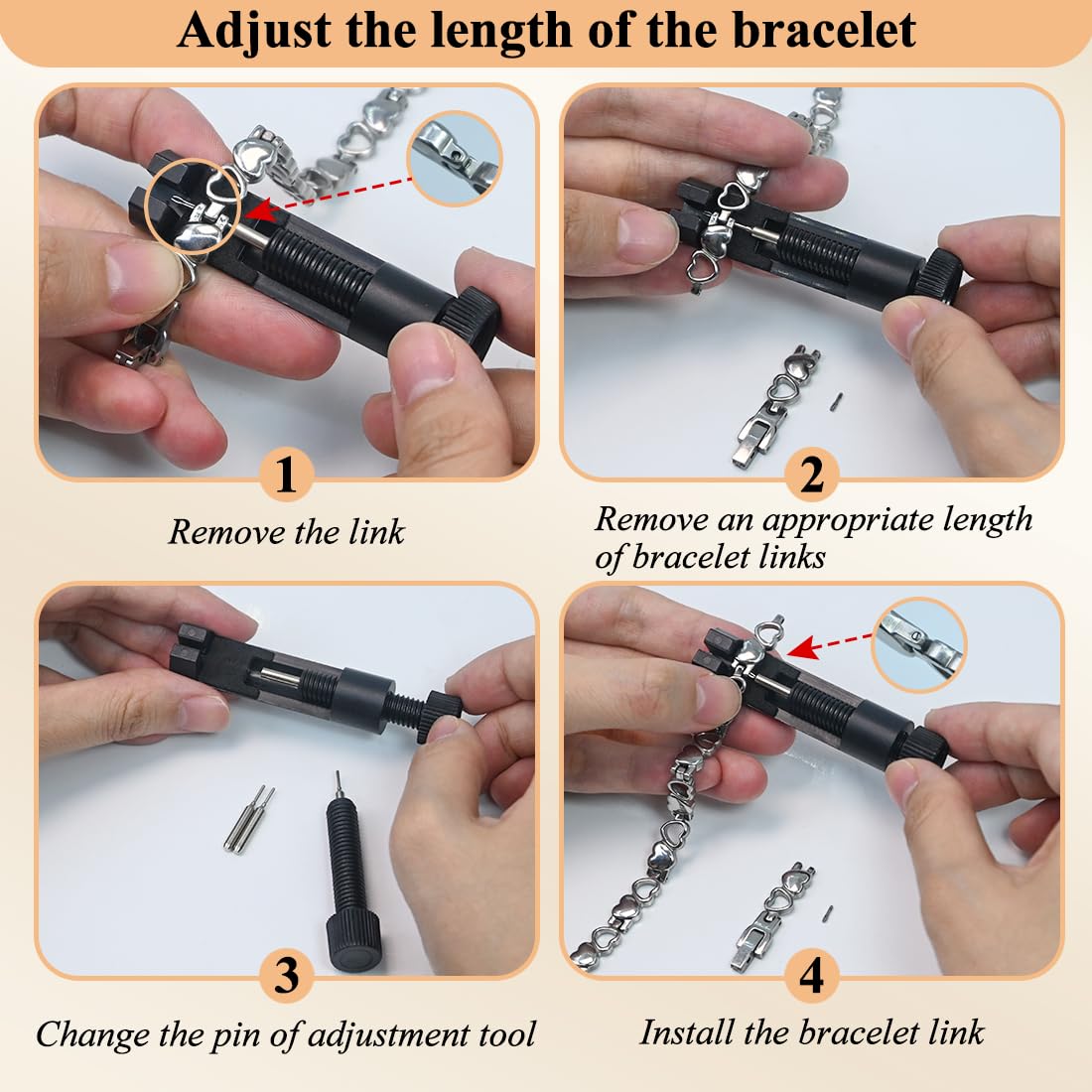 Adjust the length of the bracelet

1

Remove the link

2

Remove an appropriate length of bracelet links

3

Change the pin of adjustment tool

4

Install the bracelet link