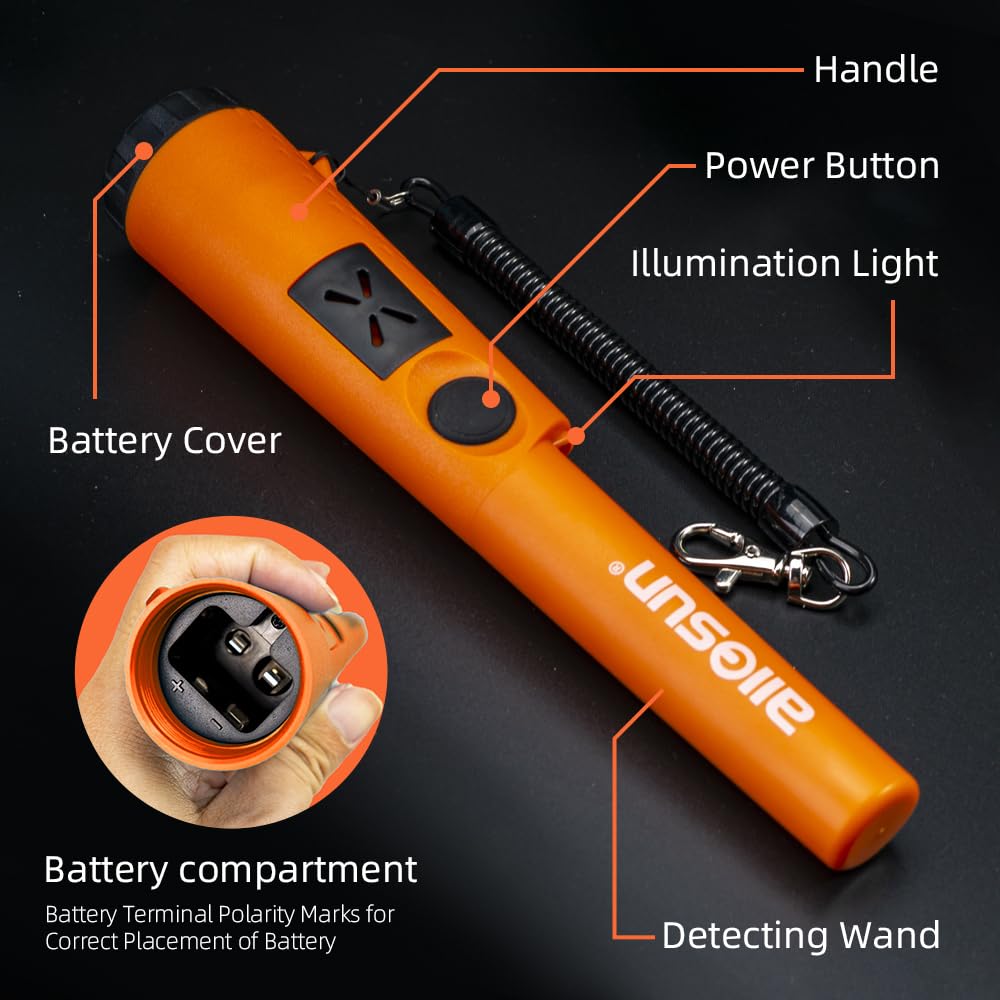 Handle

Power Button

Illumination Light

Battery Cover

allosun®

+

−

Battery compartment

Battery Terminal Polarity Marks for Correct Placement of Battery

Detecting Wand