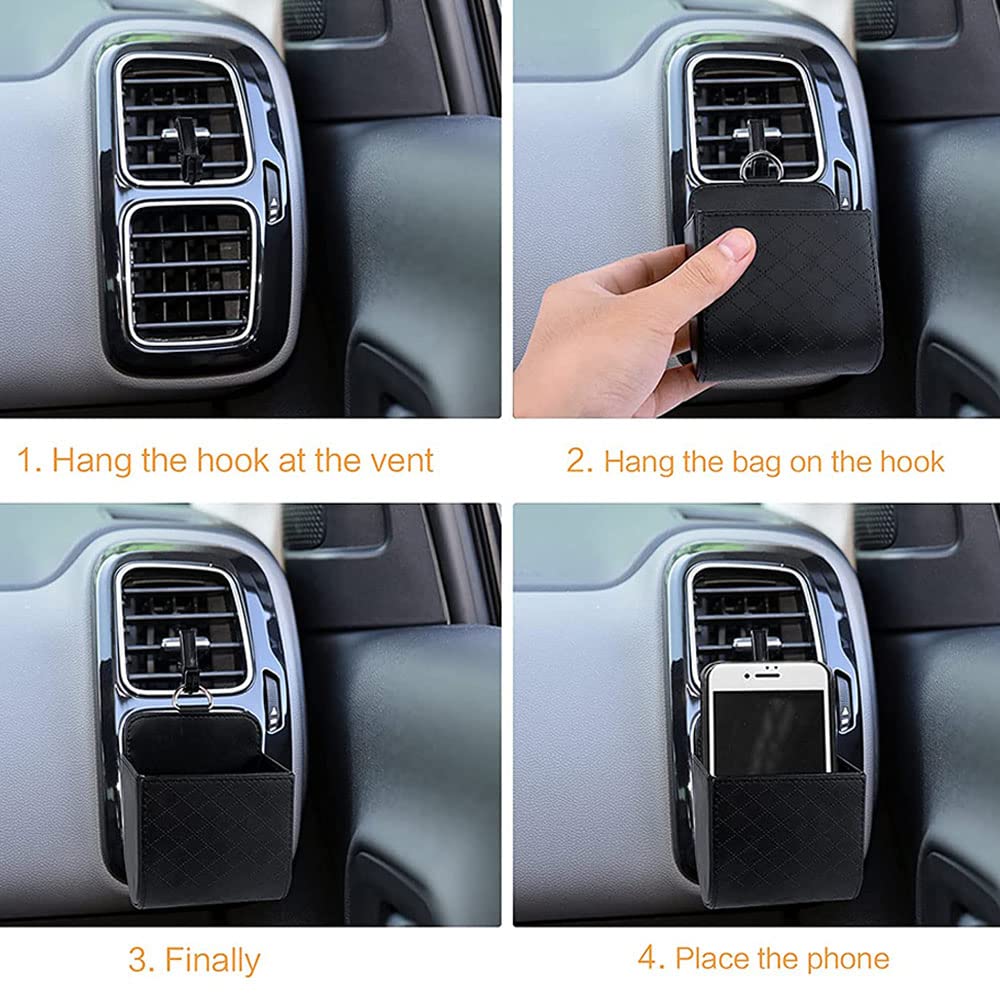 1. Hang the hook at the vent

2. Hang the bag on the hook

3. Finally

4. Place the phone