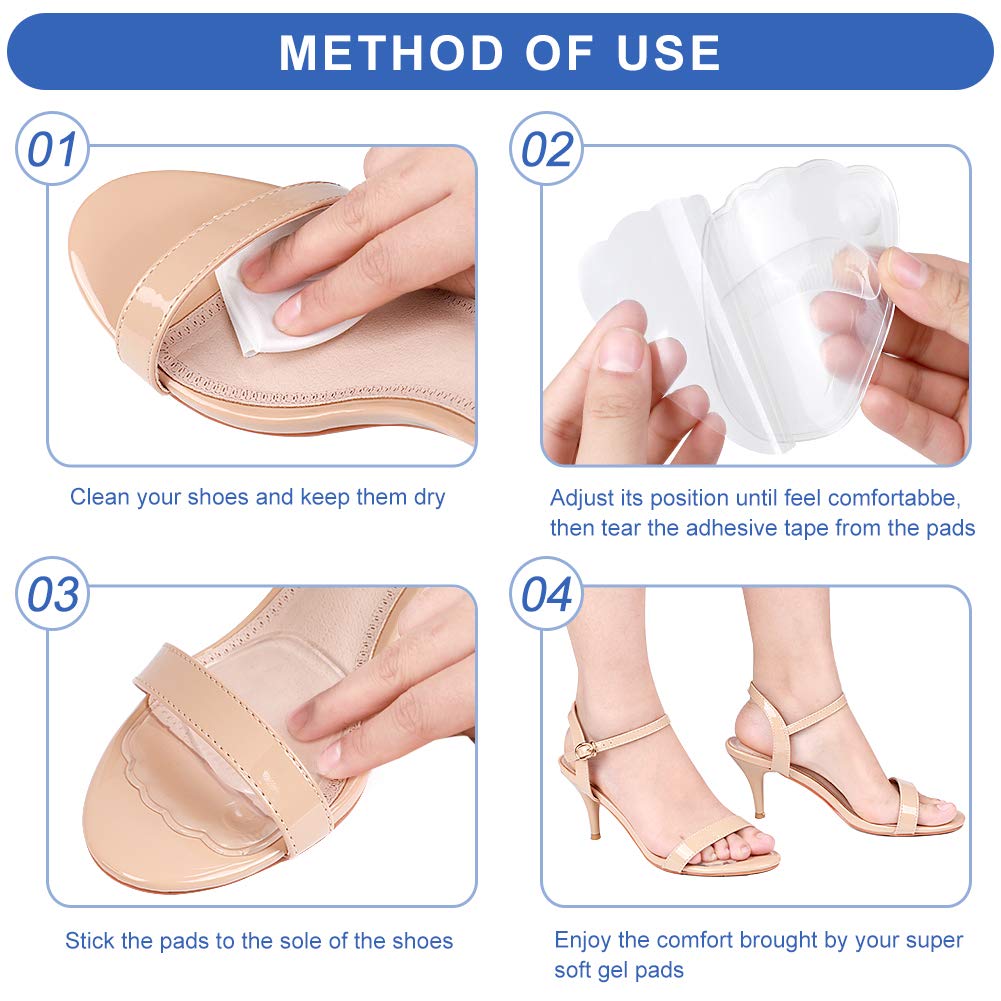 METHOD OF USE

01

Clean your shoes and keep them dry

02

Adjust its position until feel comfortabbe, then tear the adhesive tape from the pads

03

Stick the pads to the sole of the shoes

04

Enjoy the comfort brought by your super soft gel pads