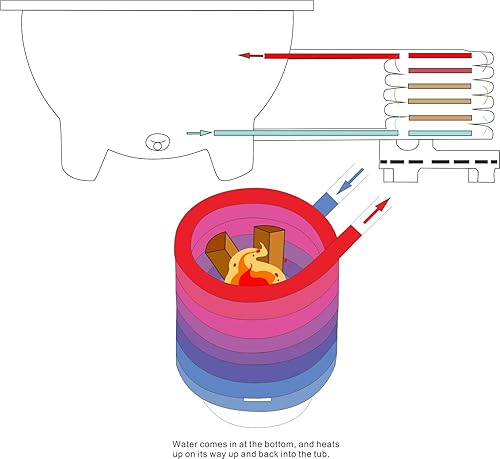 Water comes in at the bottom, and heats up on its way up and back into the tub.