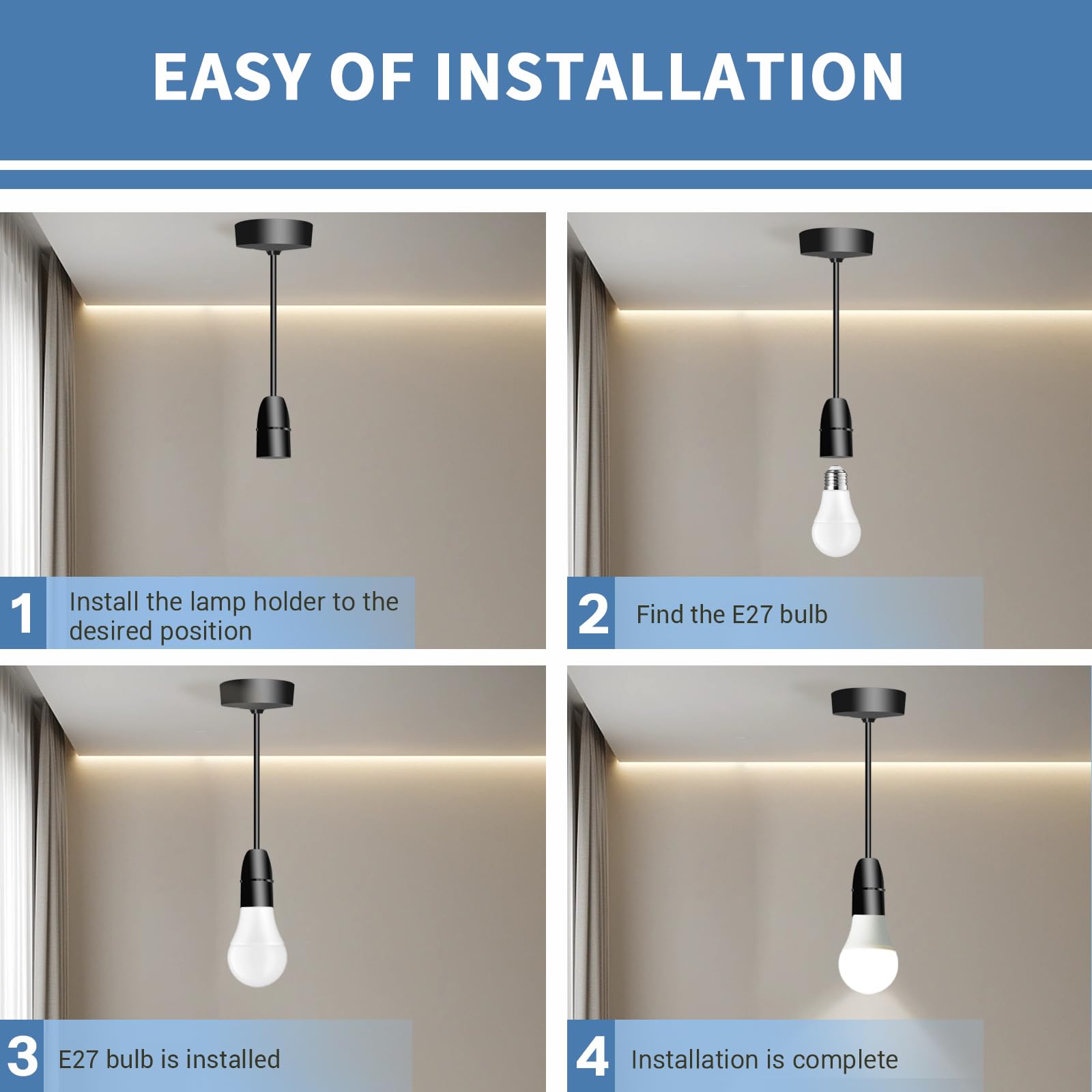 EASY OF INSTALLATION

1 Install the lamp holder to the desired position

2 Find the E27 bulb

3 E27 bulb is installed

4 Installation is complete