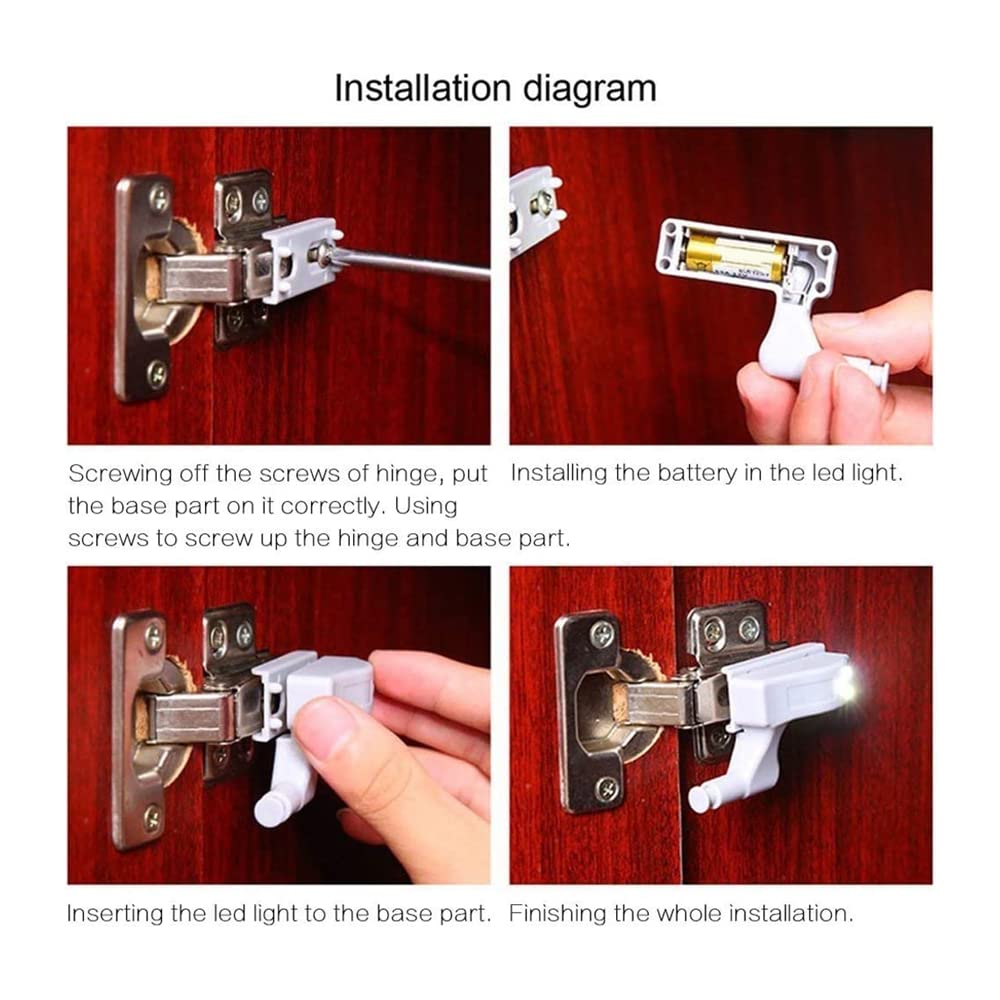 Installation diagram

Screwing off the screws of hinge, put the base part on it correctly. Using screws to screw up the hinge and base part.

Installing the battery in the led light.

Inserting the led light to the base part.

Finishing the whole installation.